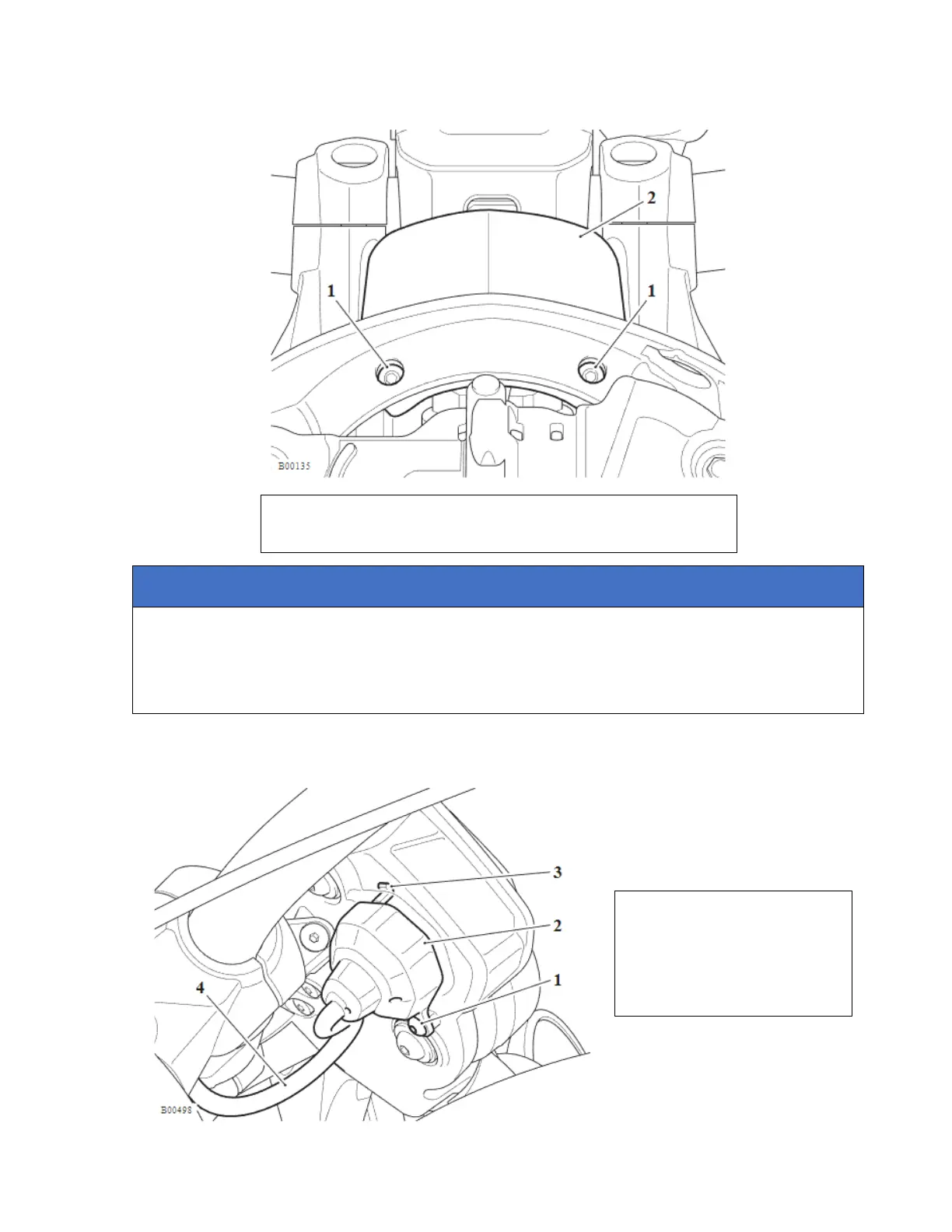 2

1

1

B00135

3

2

1

4

B00498