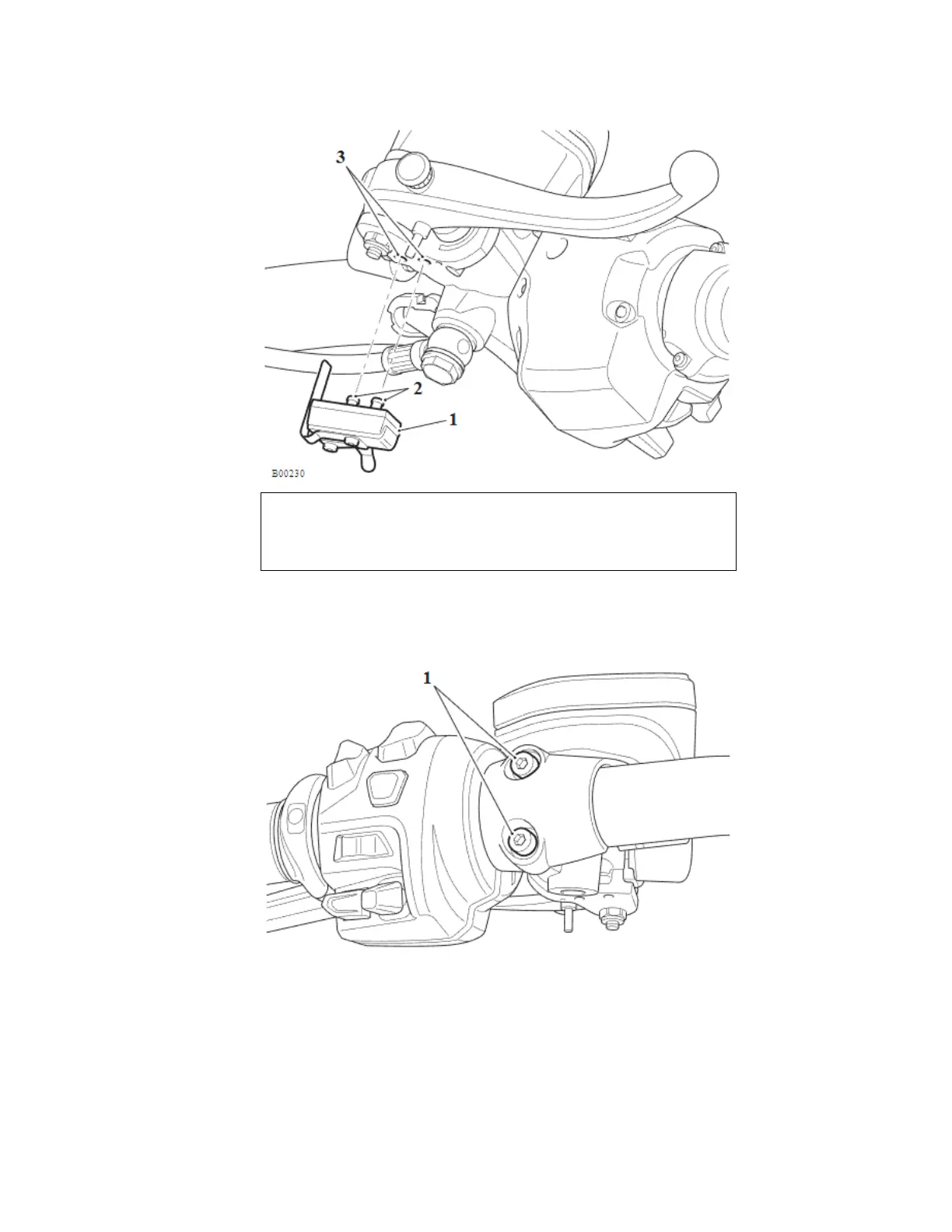 3

2

1

B00230

1