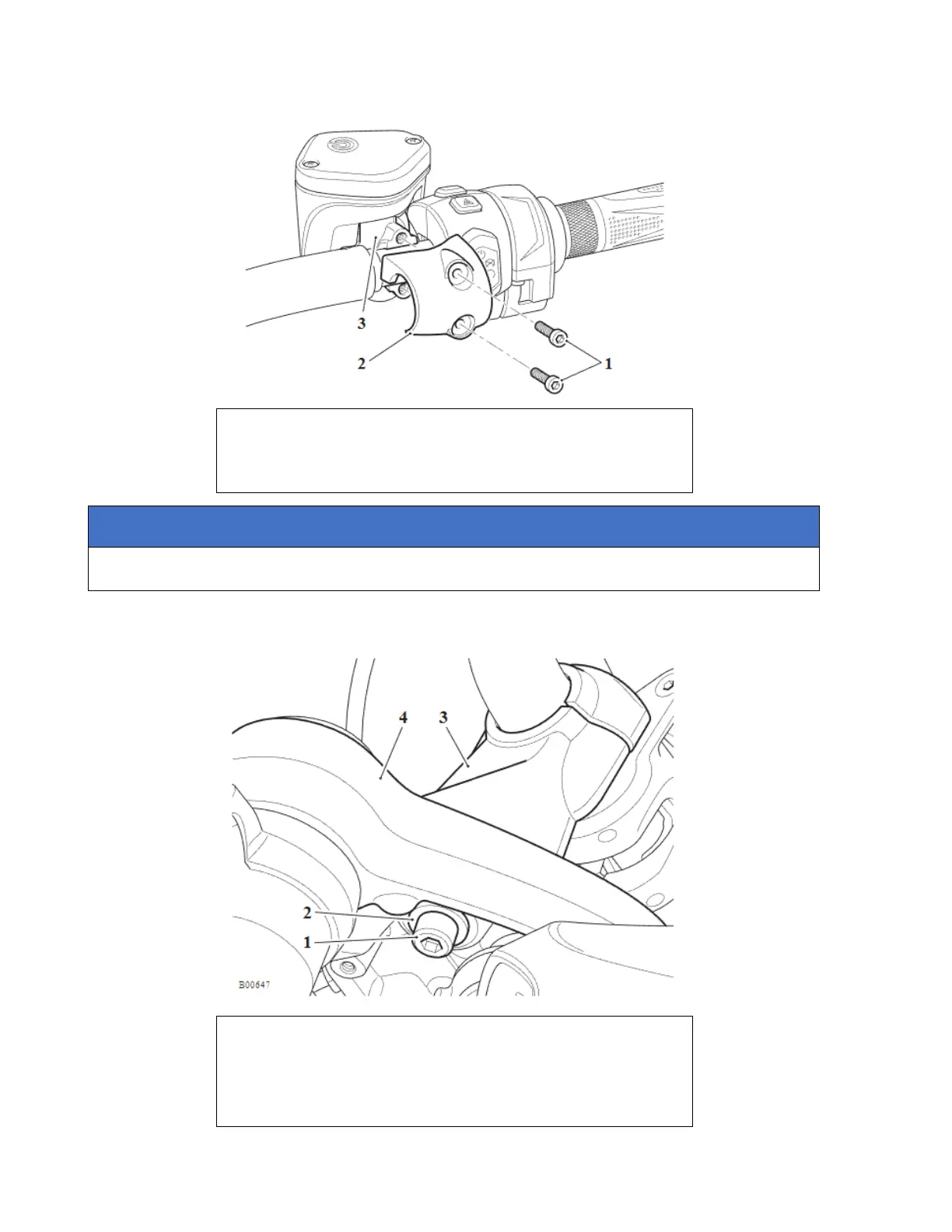 3
2
1

4 3
2
1
B00647