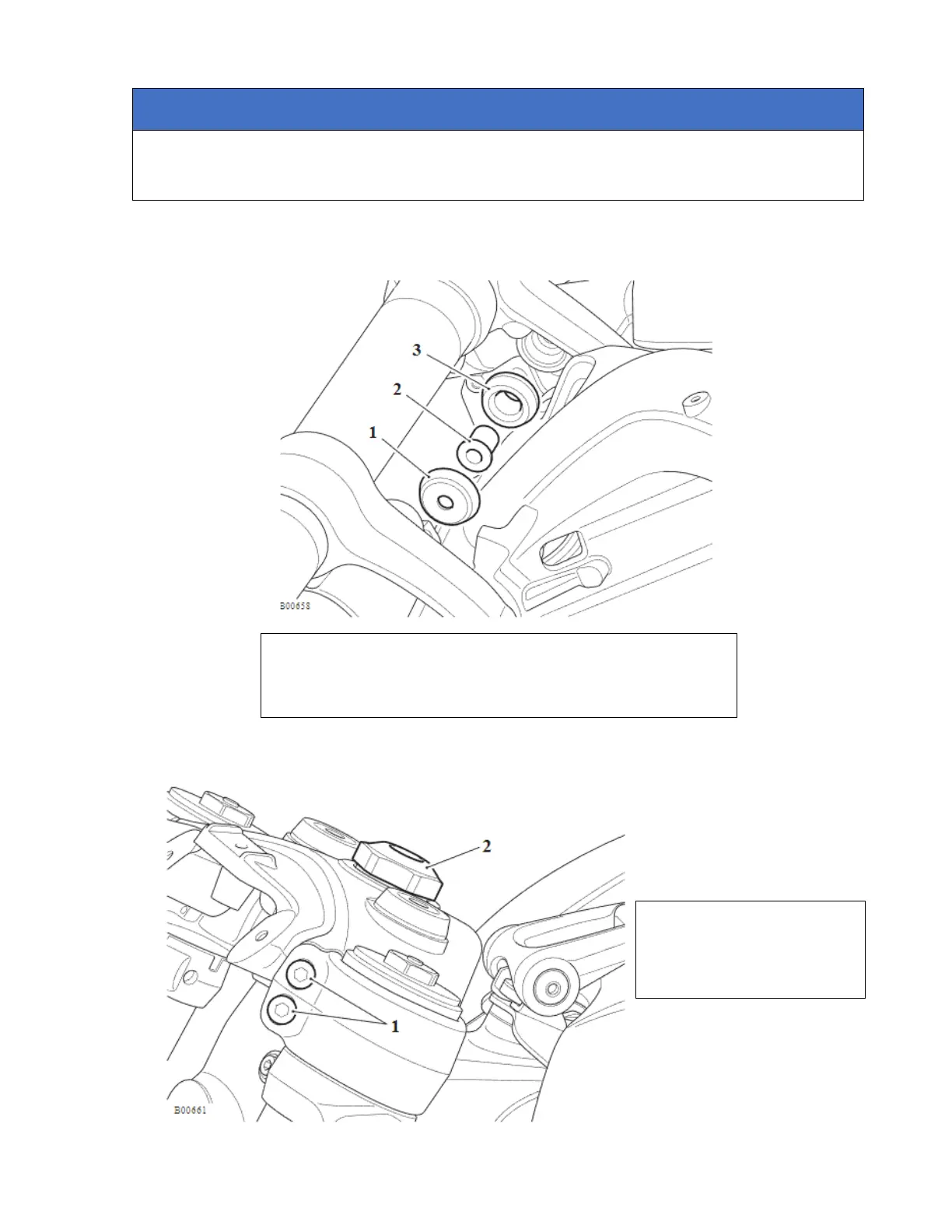 3
2
1
B00658

2
1
B00661