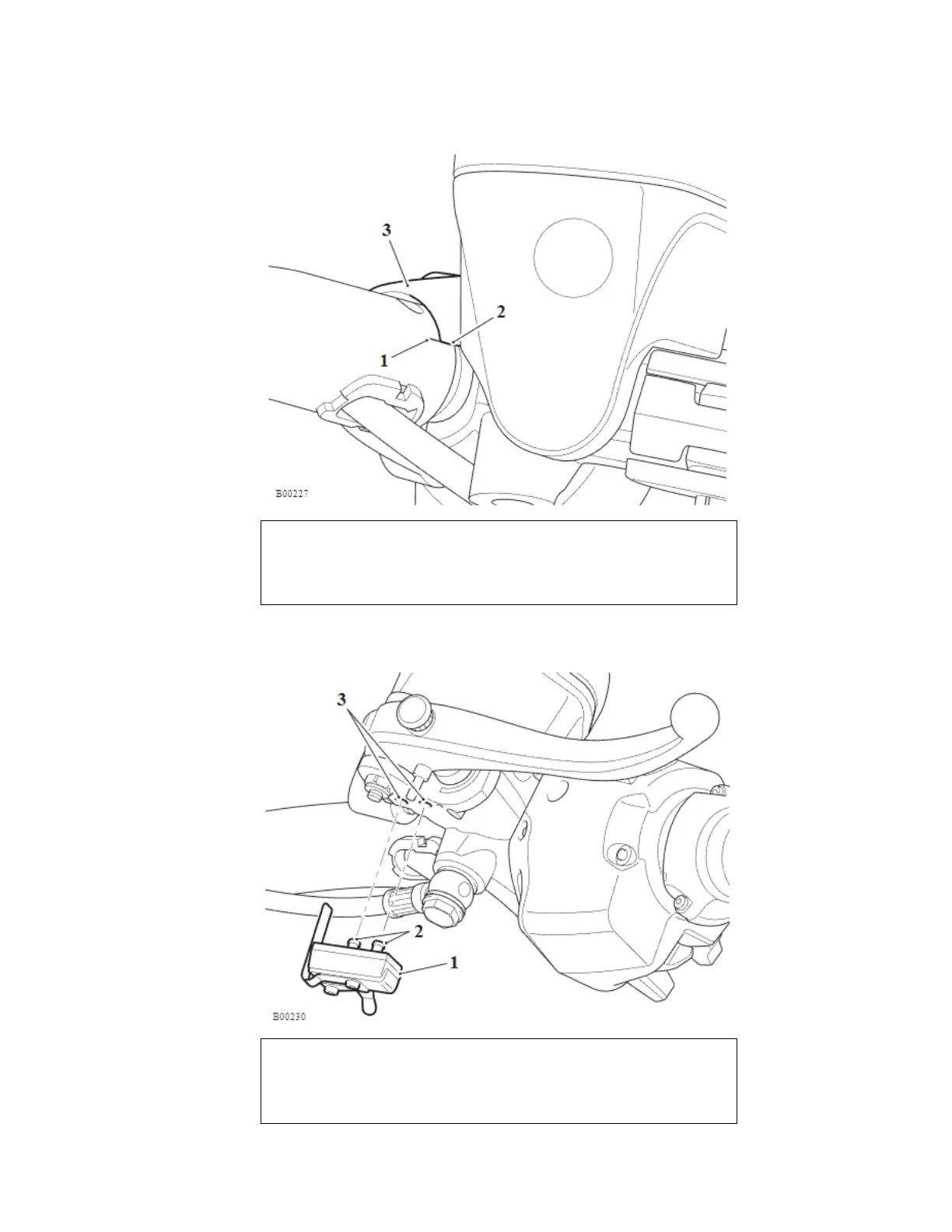 3

2

1

B00227

3

2

1

B00230