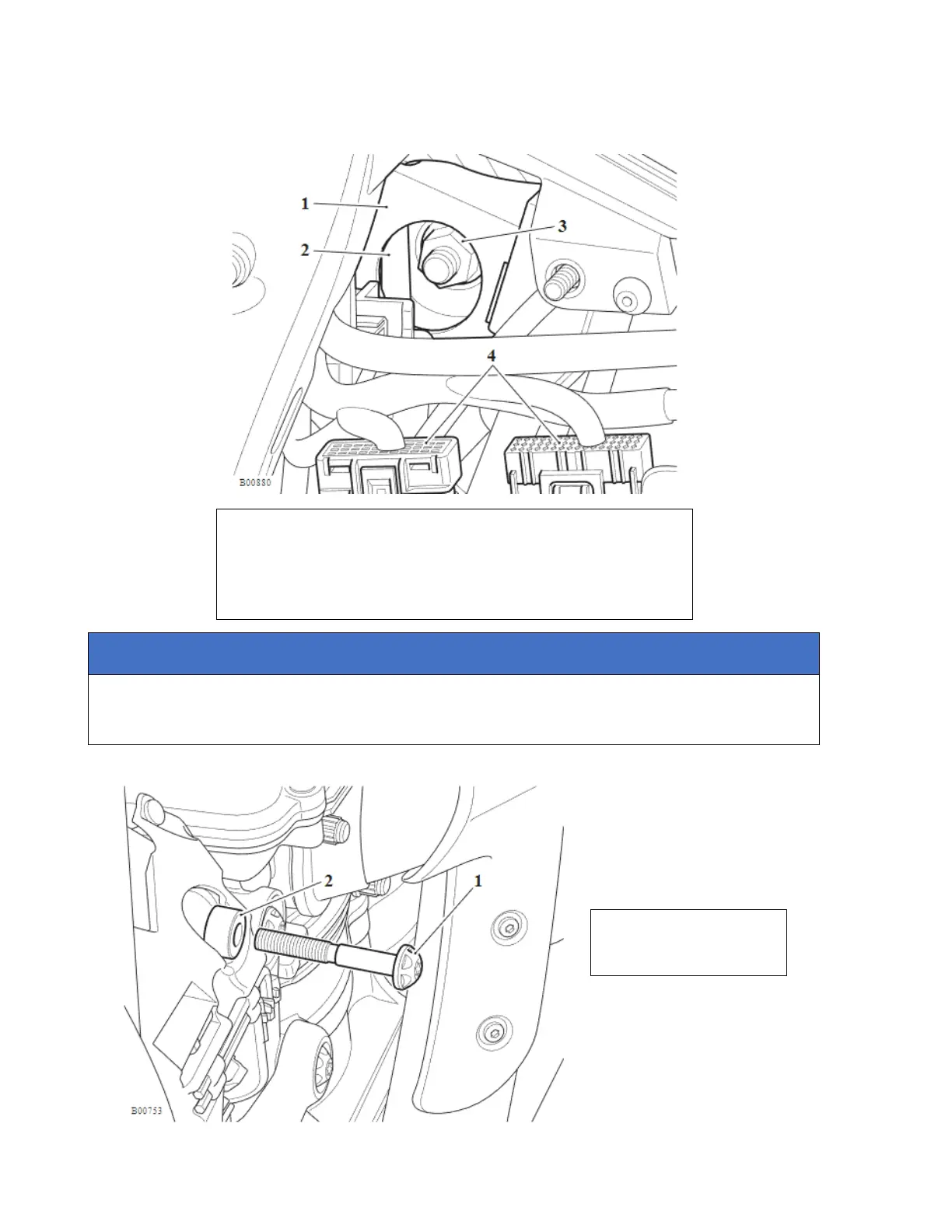 1
2
3
4
B00880

2
1
B00753