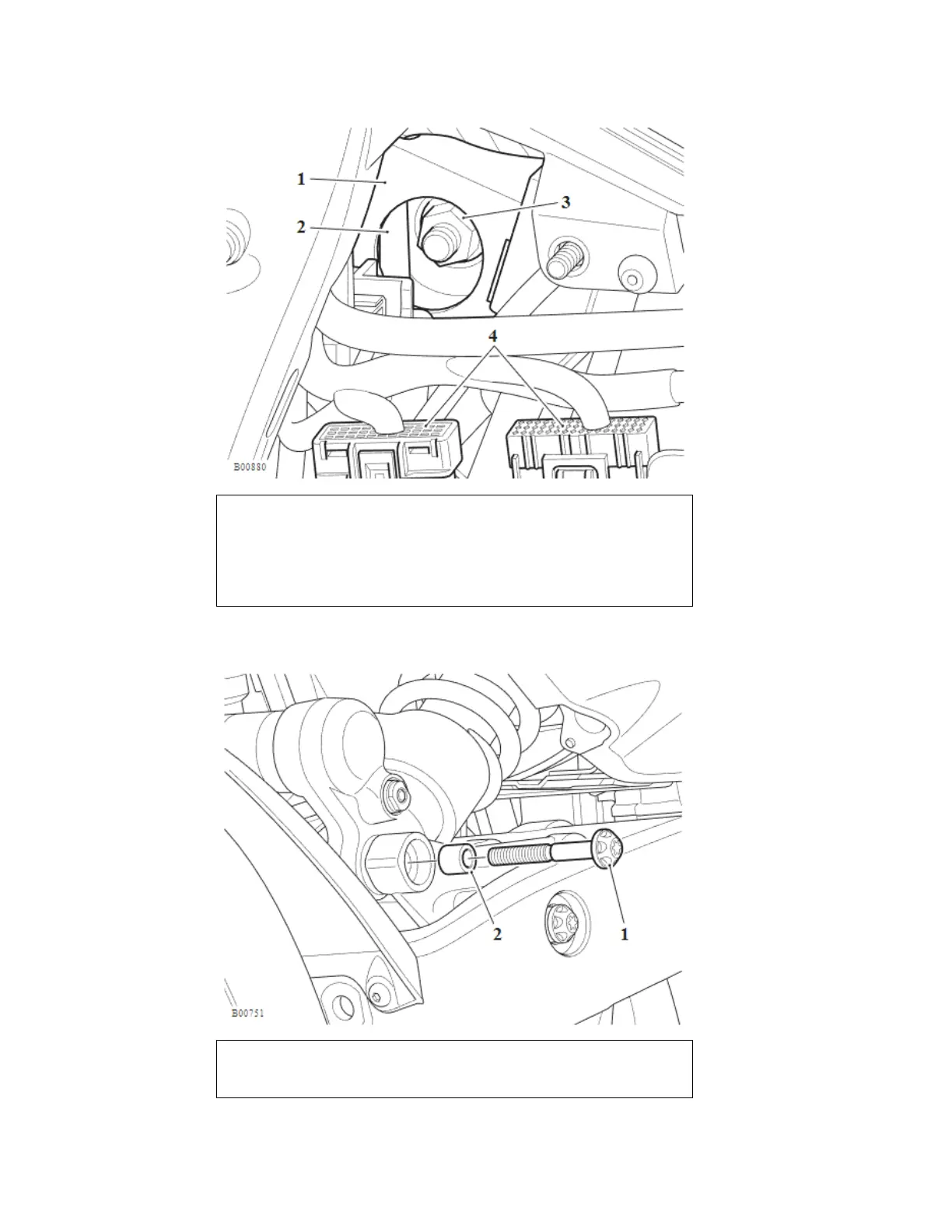 1
2
3
4
B00880

2
1
B00751