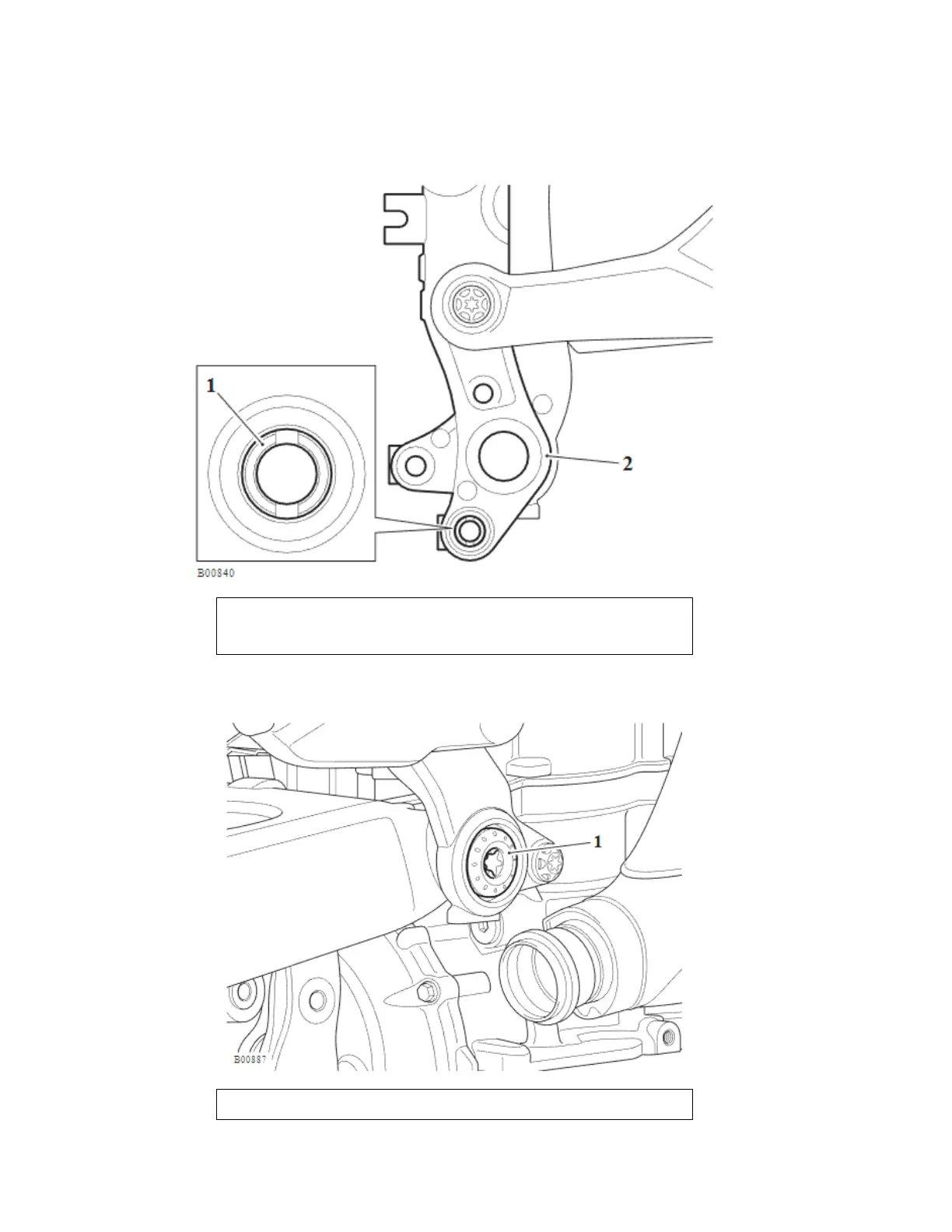 1

2

B00840

1

B00887