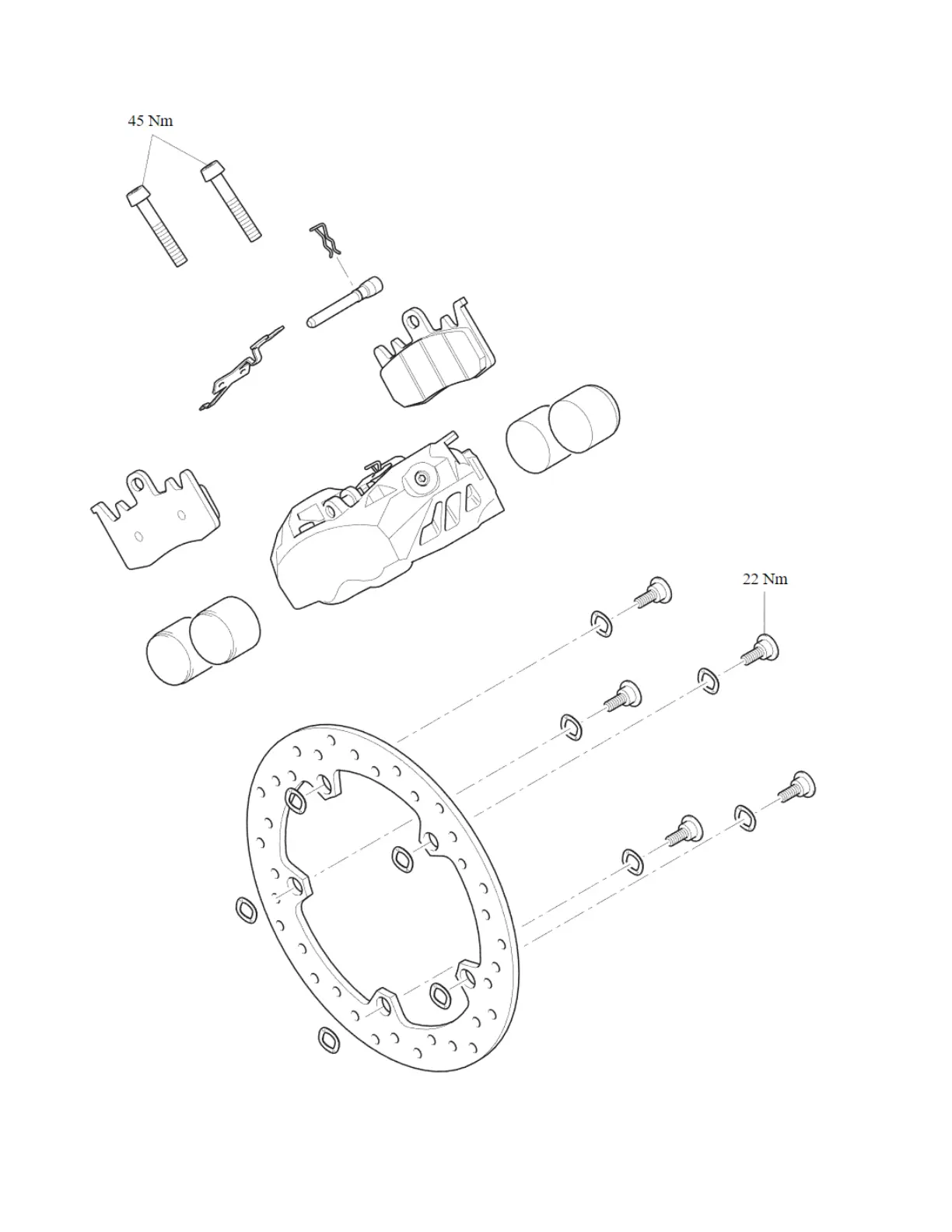 45 Nm

22 Nm