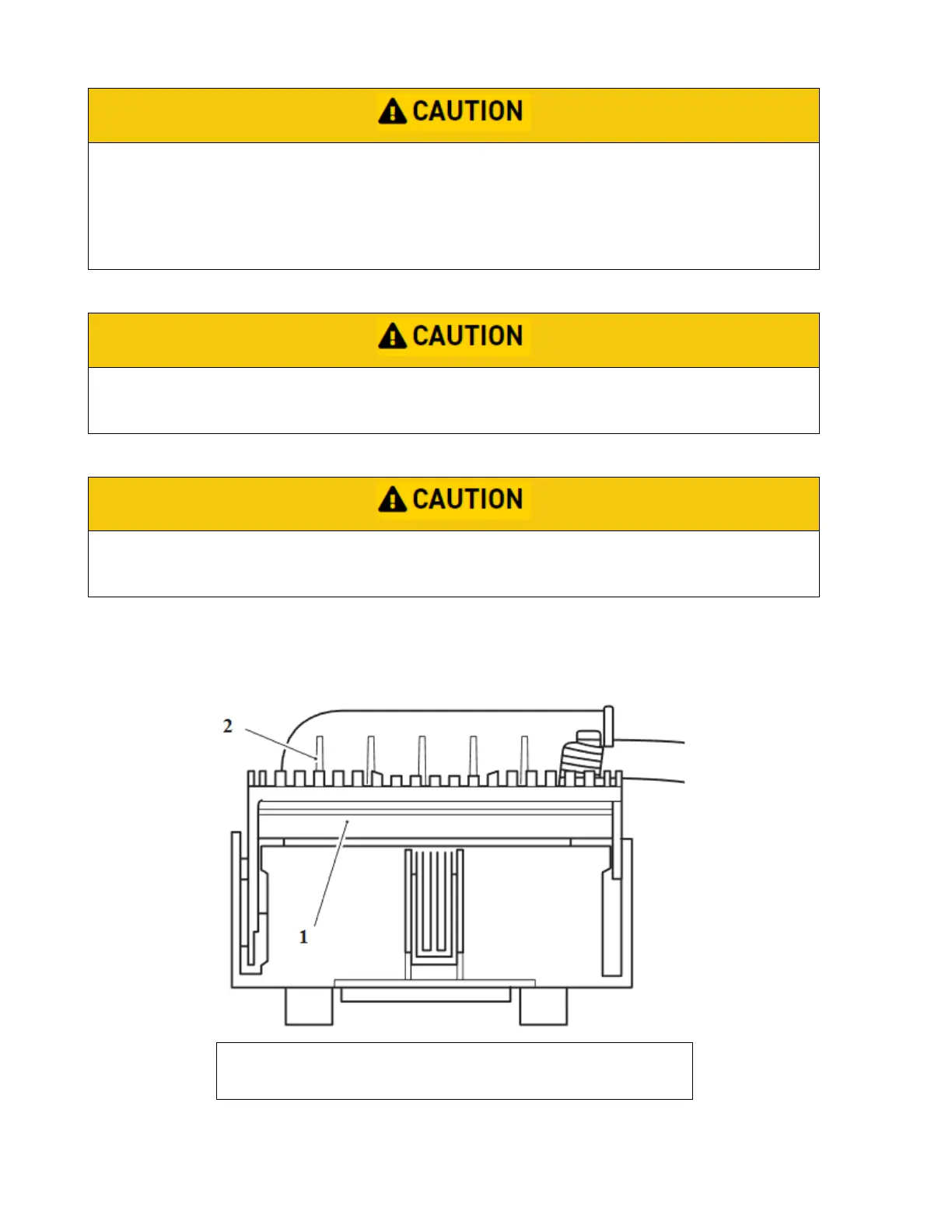 CAUTION

CAUTION

CAUTION

2

1