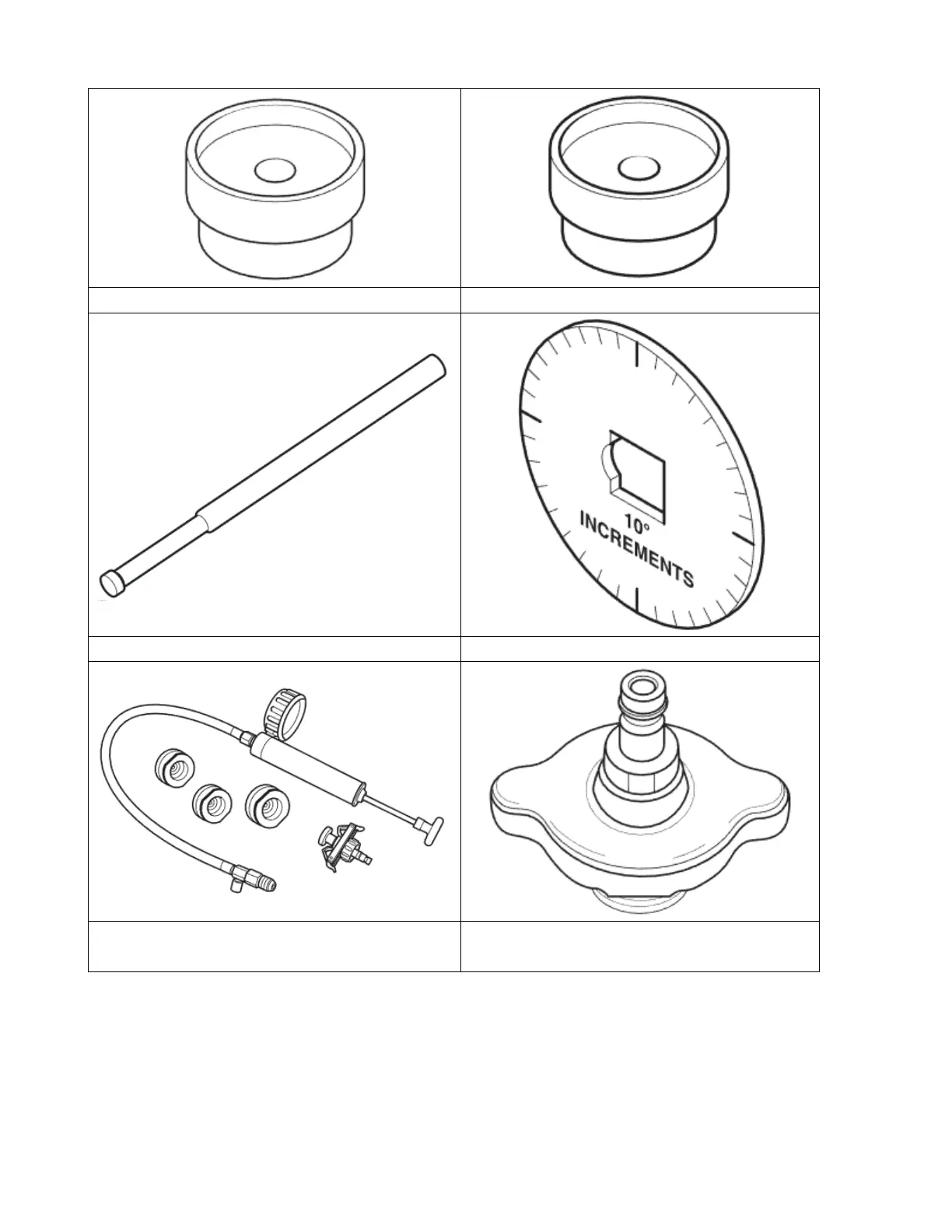 10°
INCREMENTS