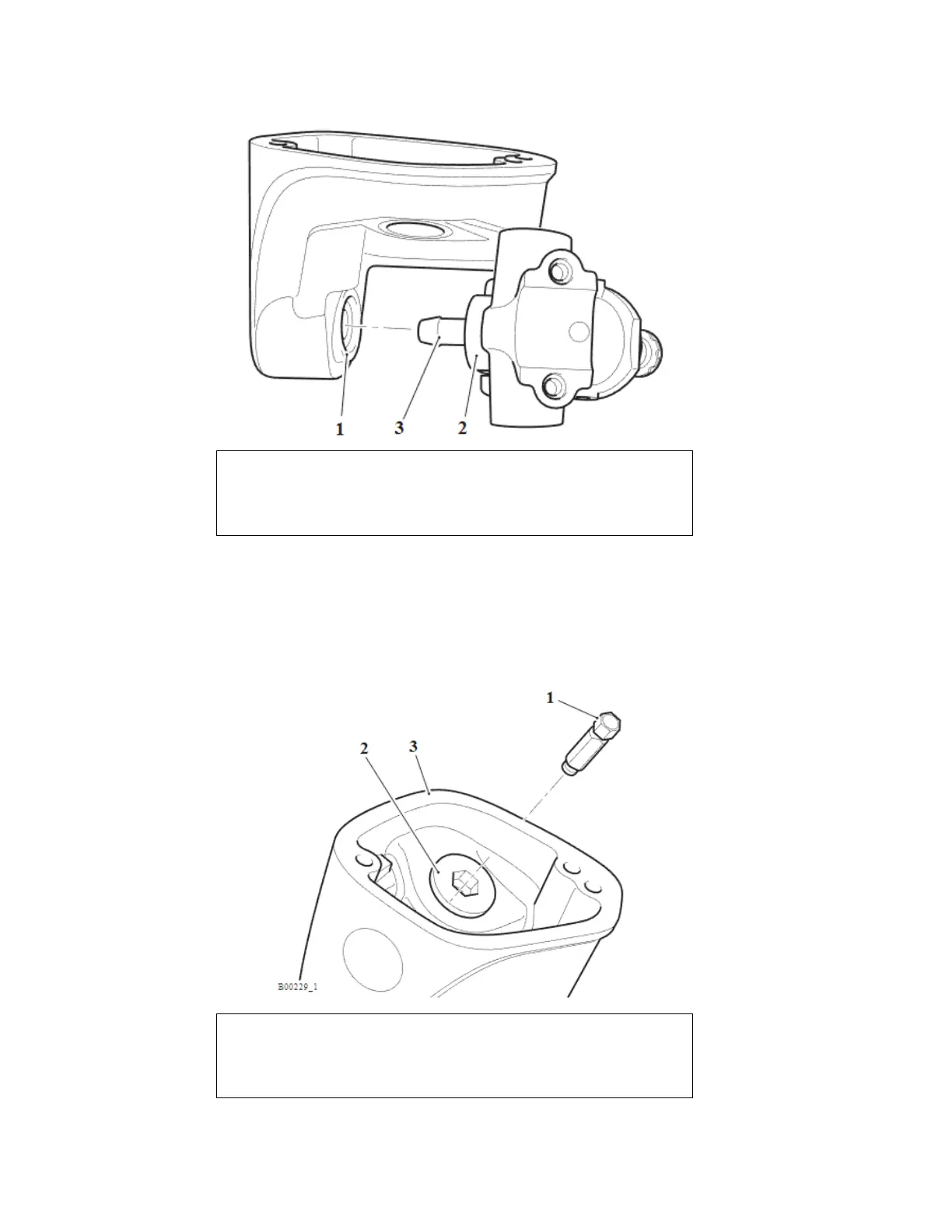 1 3 2

1
2 3

B00229_1