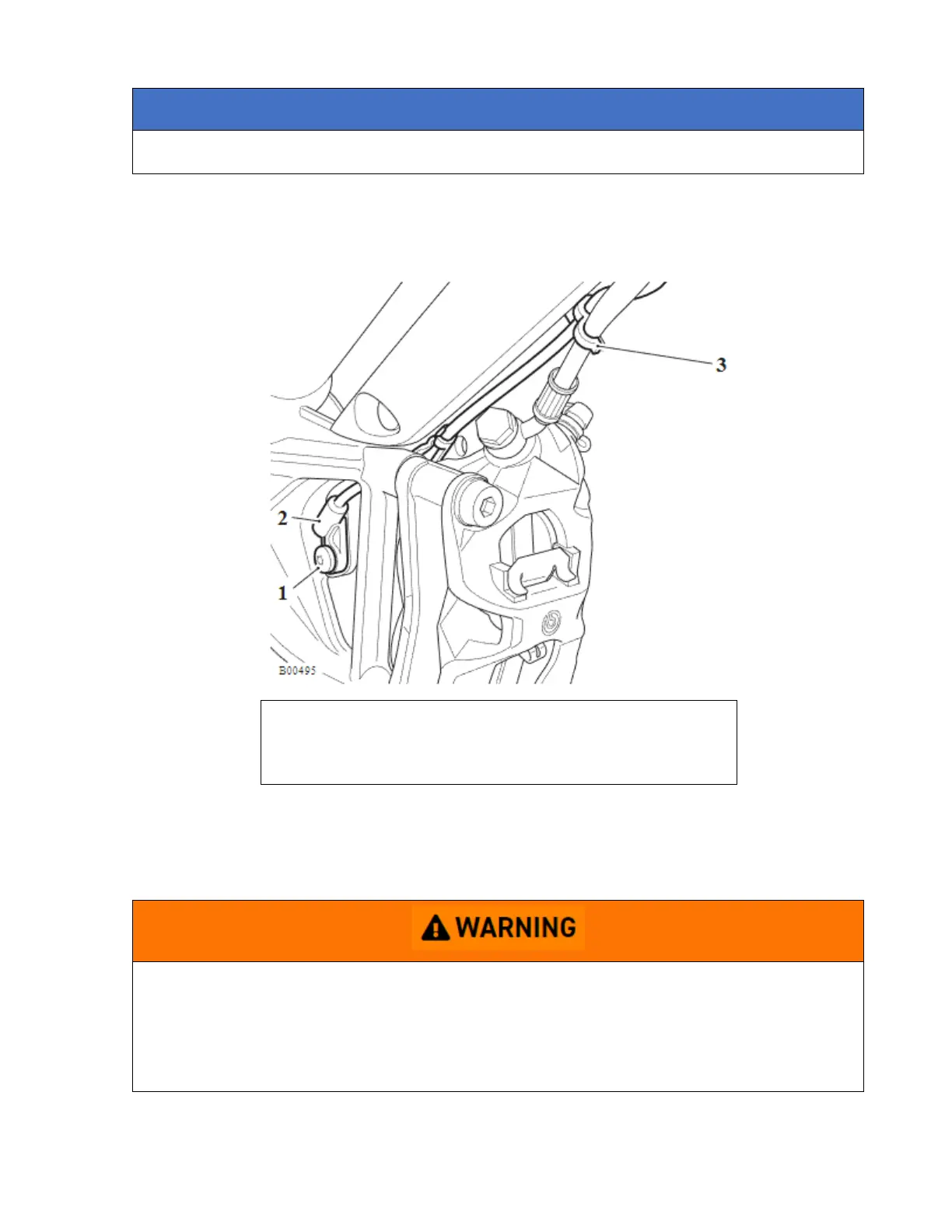 3

2

1

B00495

WARNING