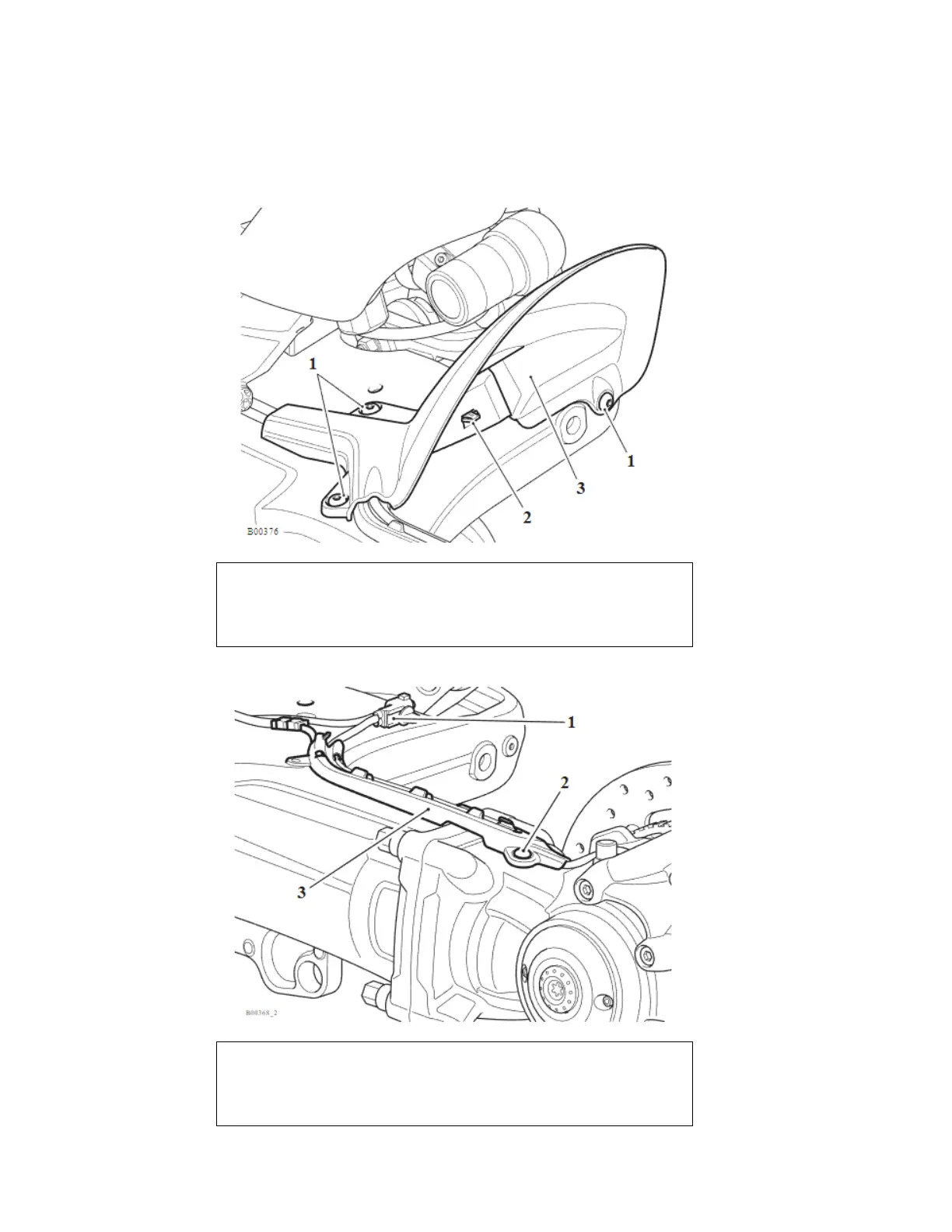 1

1

2

3

B00376

1

2

3

B00368_2