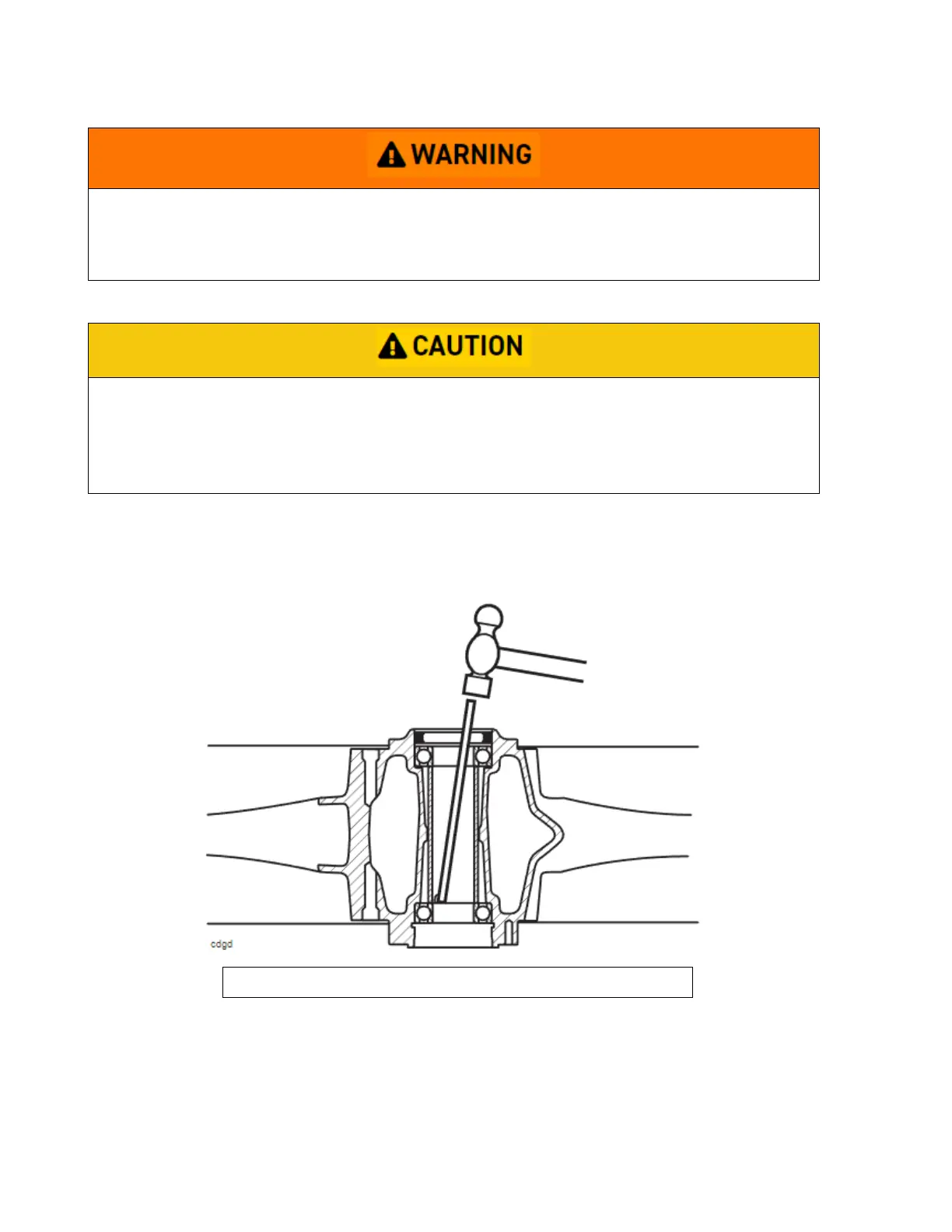 WARNING

CAUTION

cdgd