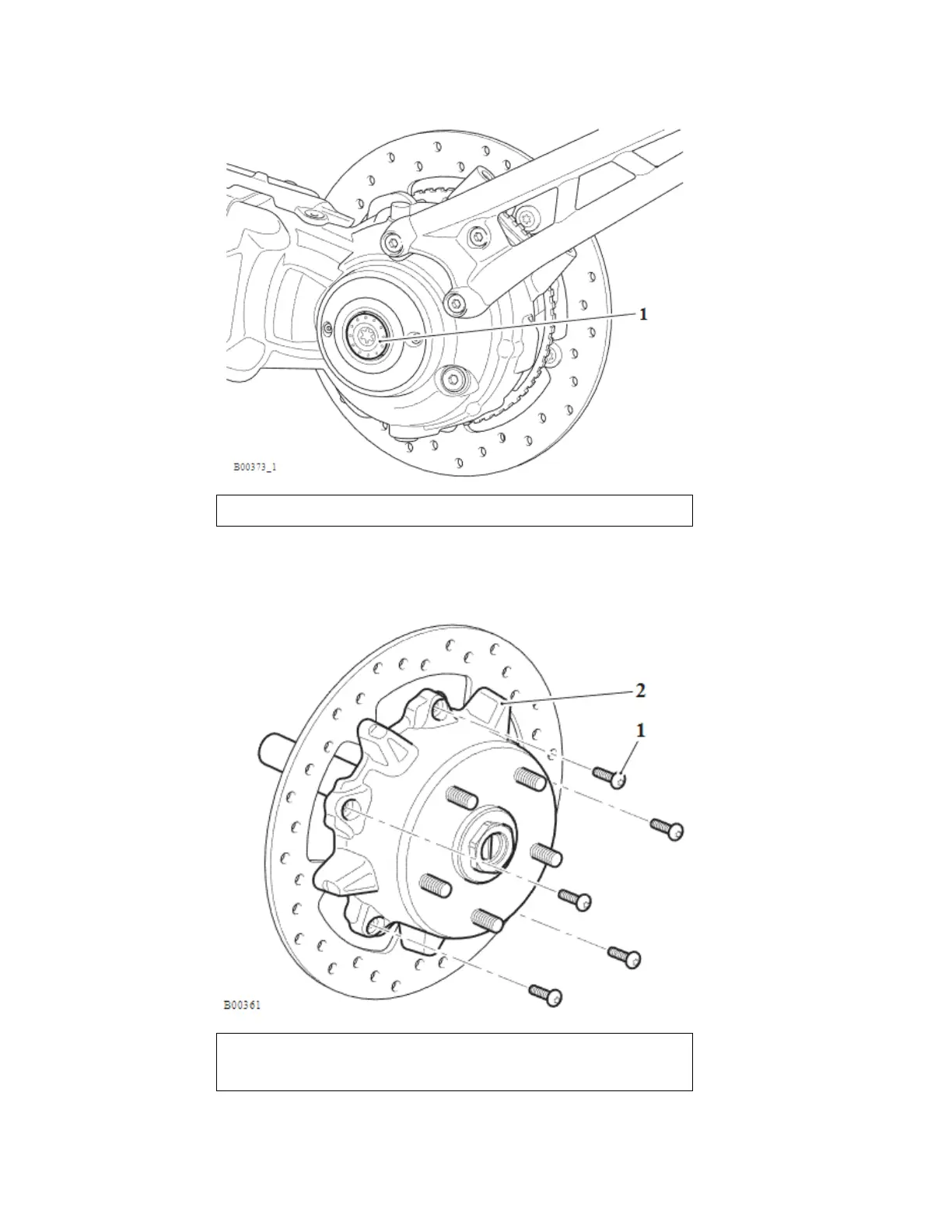 1

B00373_1

2

1

B00361