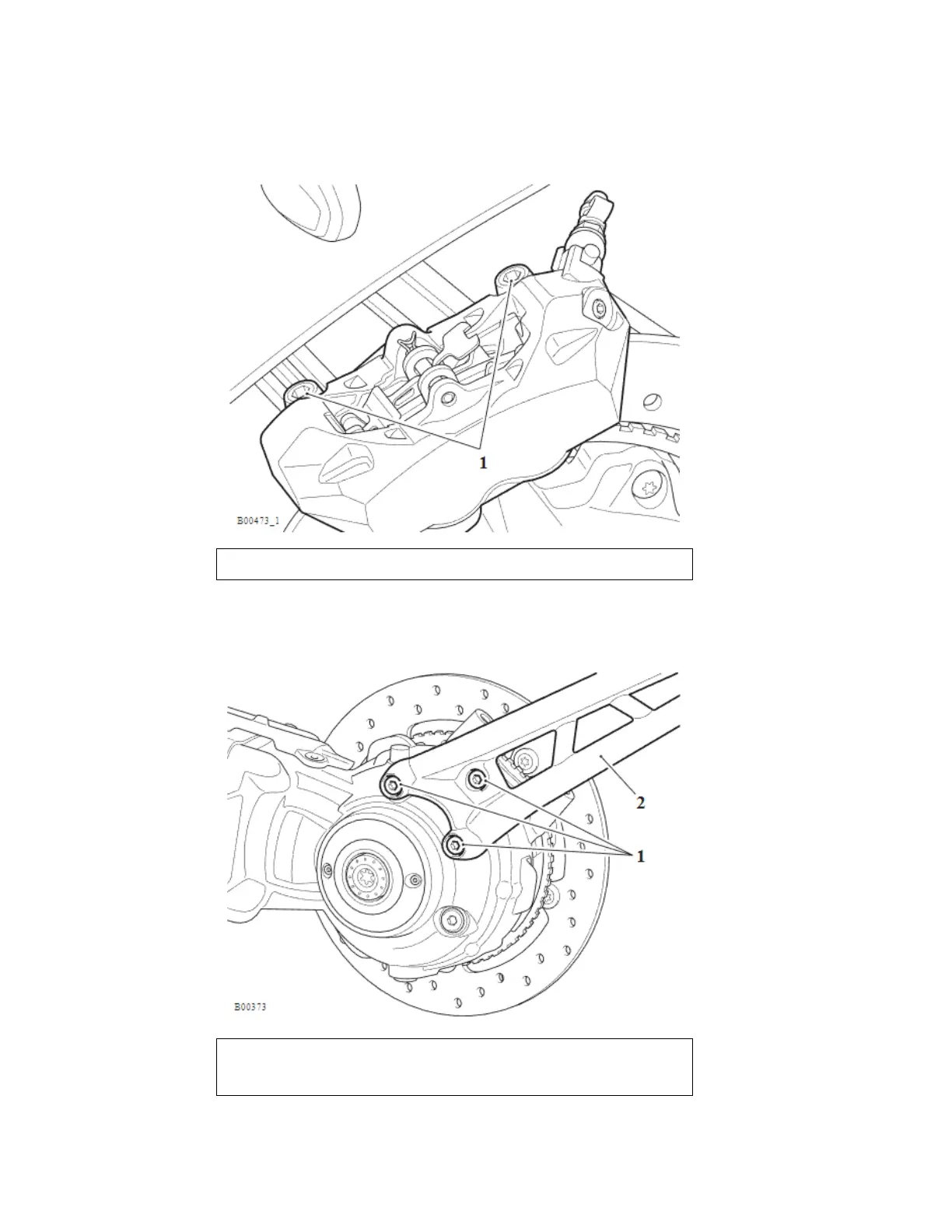 1

B00473_1

2

1

B00373