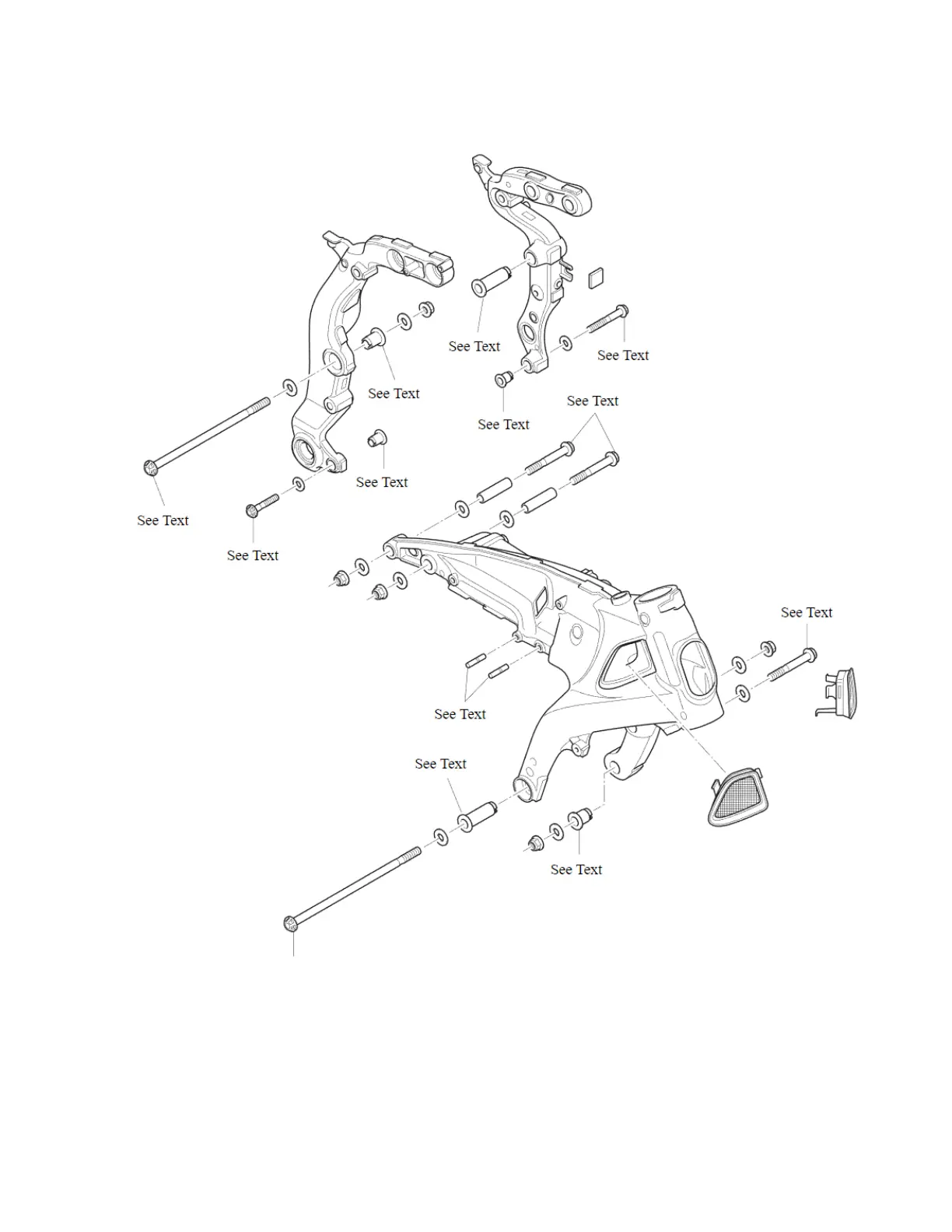 See Text

See Text

See Text

See Text

See Text

See Text

See Text

See Text

See Text

See Text

See Text

See Text