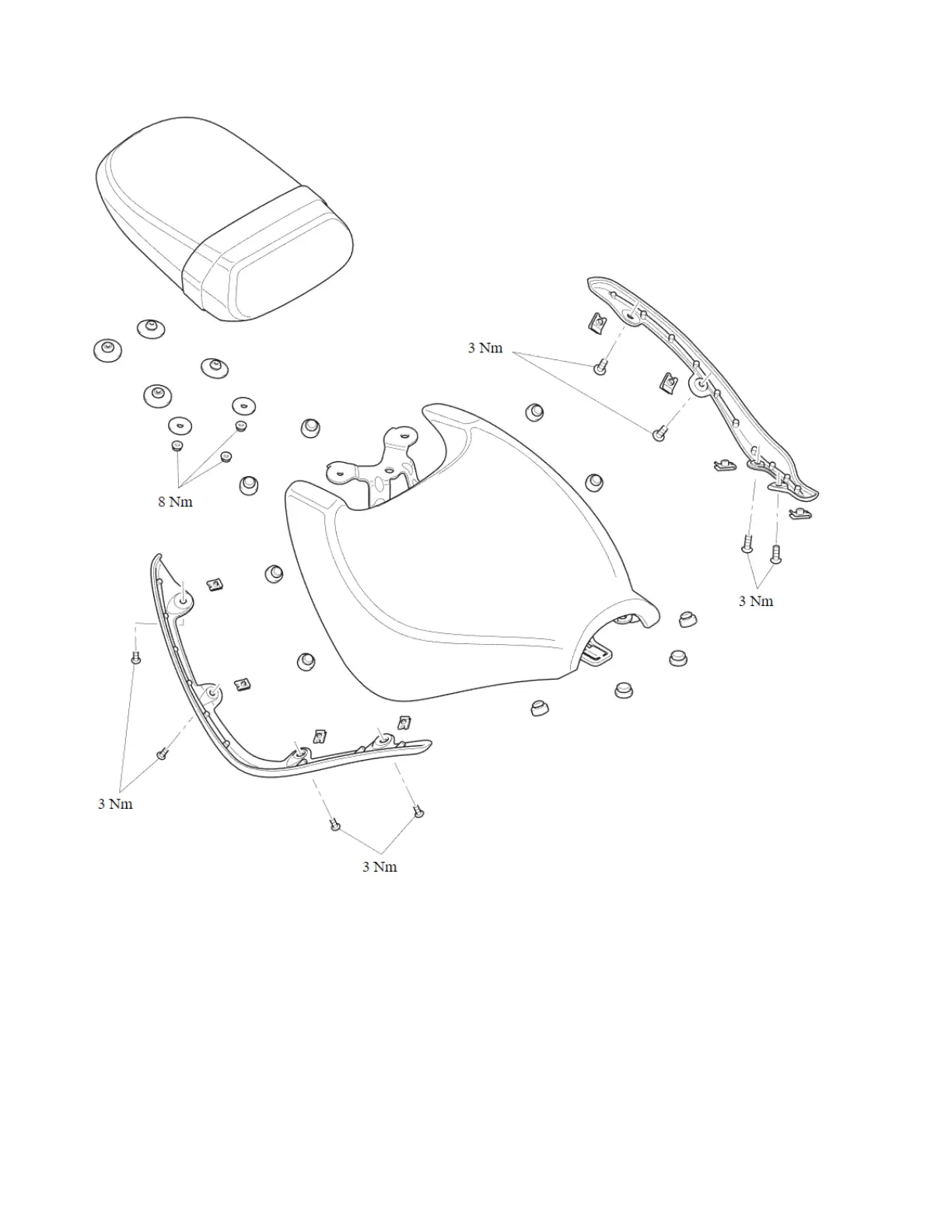 3 Nm

8 Nm

3 Nm

3 Nm

3 Nm