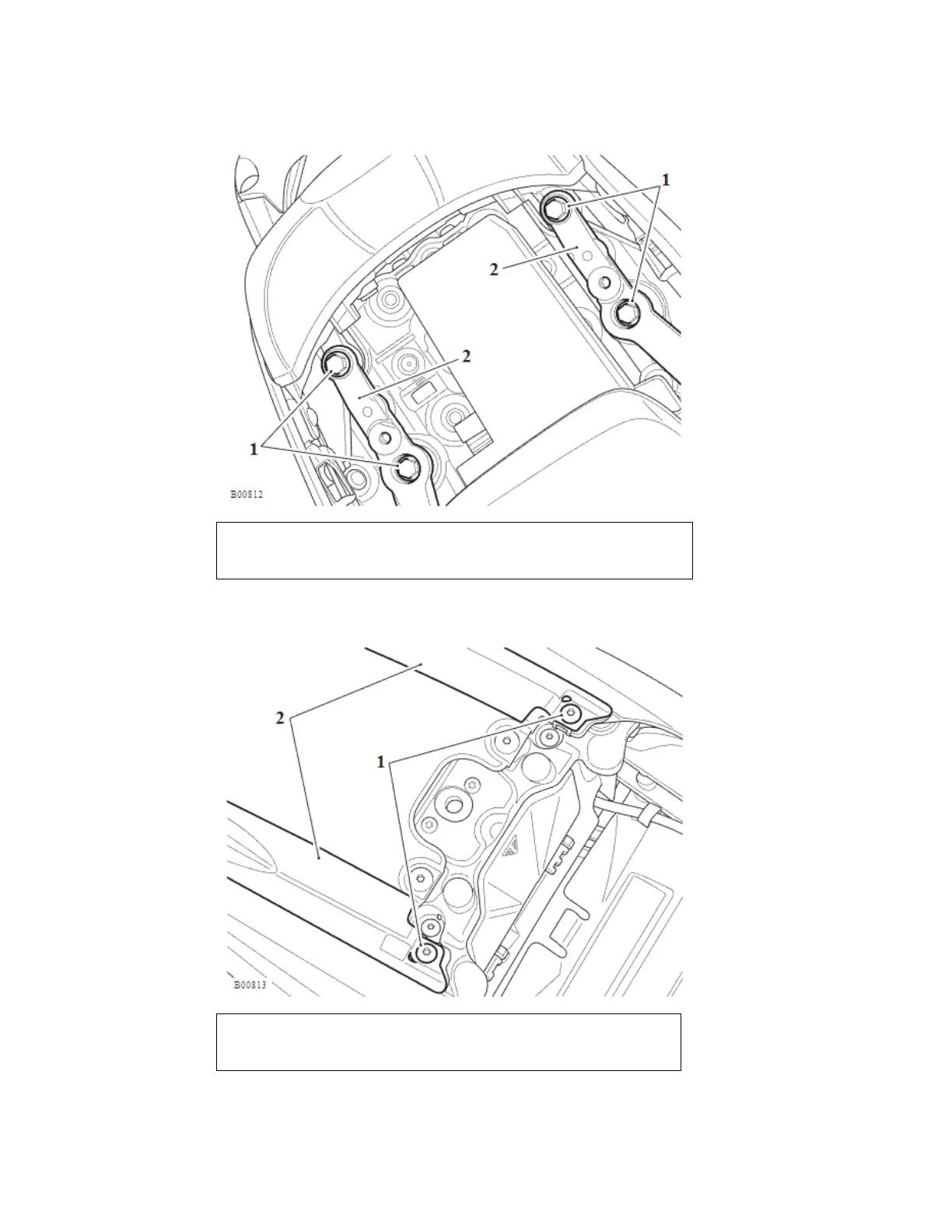 1
2
2
1
B00812

2
1
B00813