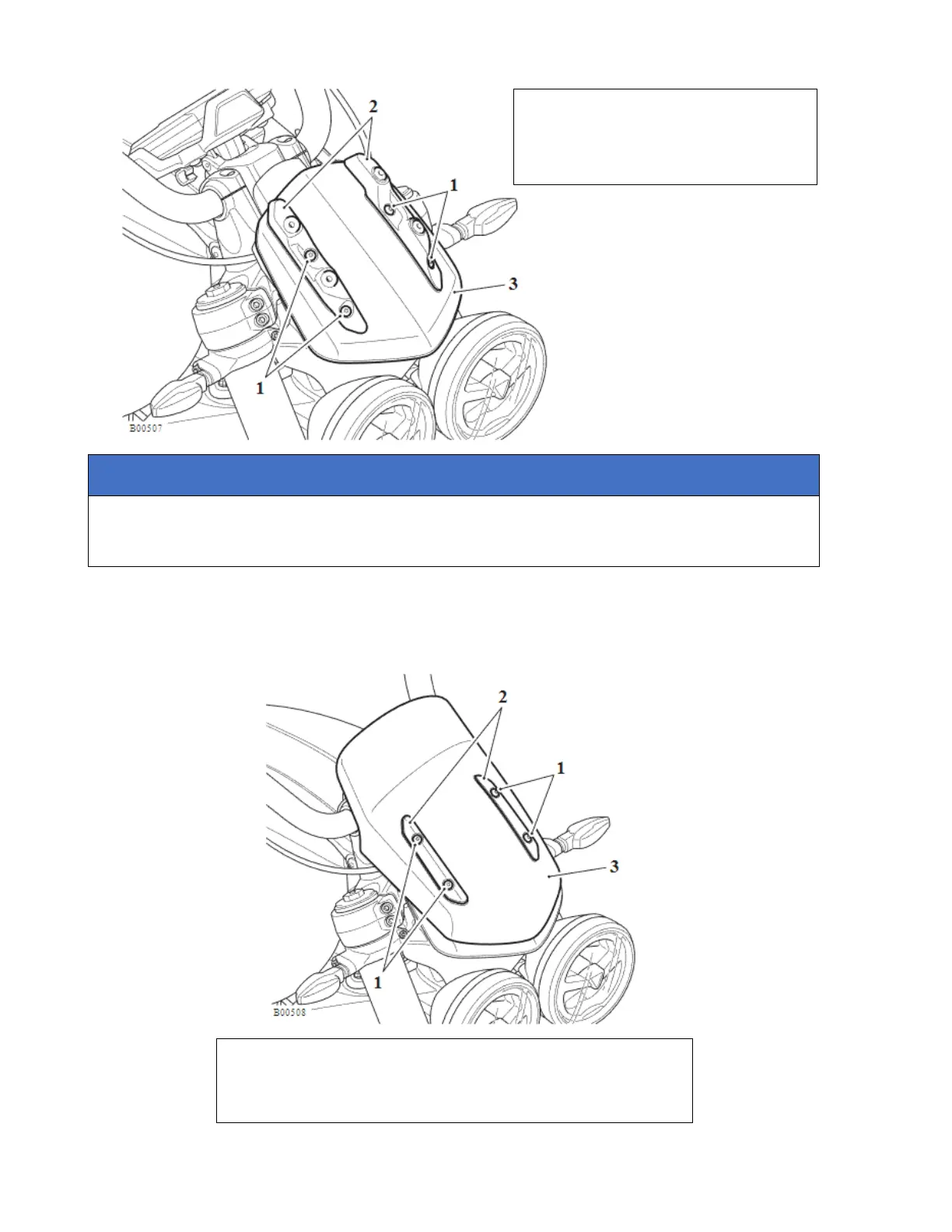 2
1
3
1
B00507

2
1
3
1
B00508