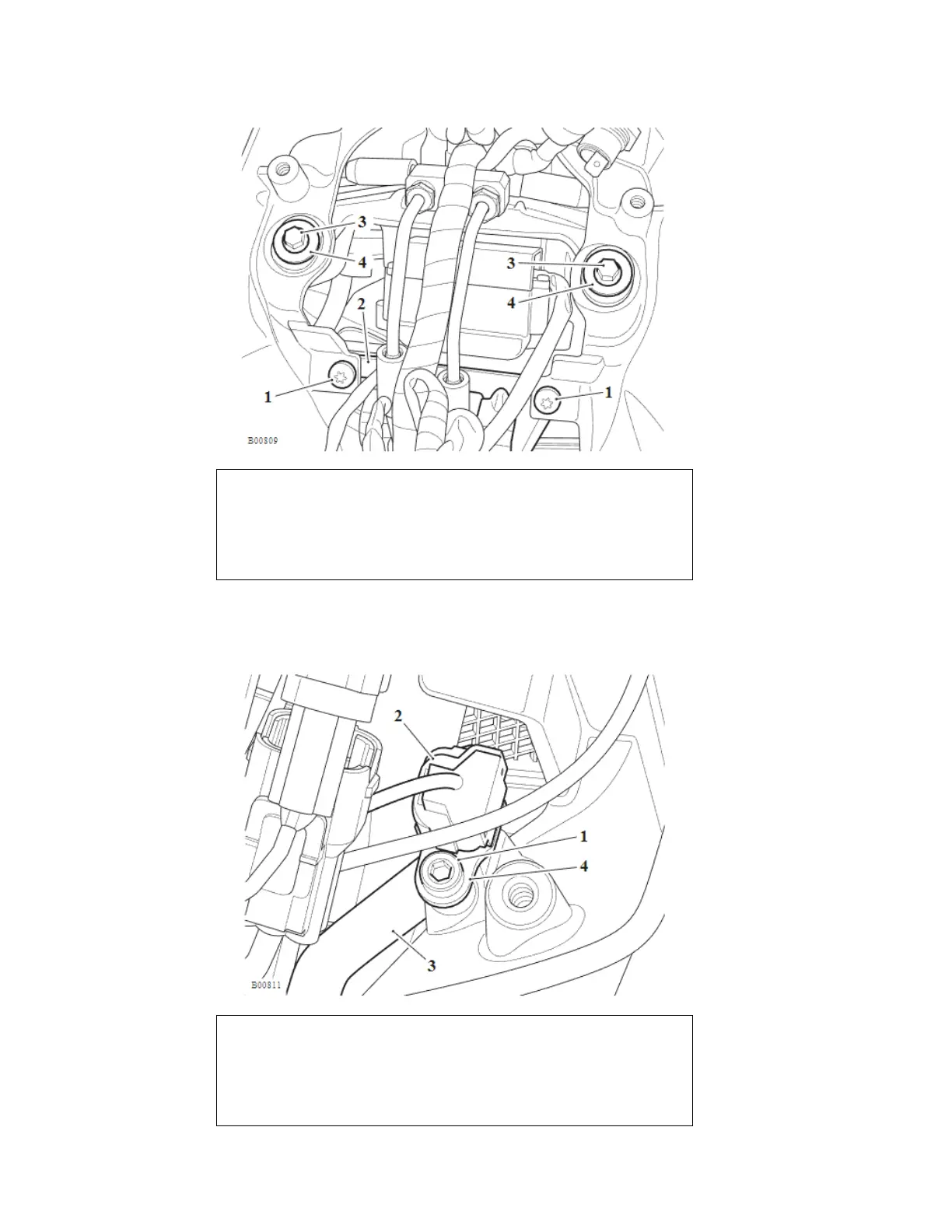 3
4
3
4
2
1
1
B00809

2
1
4
3
B00811