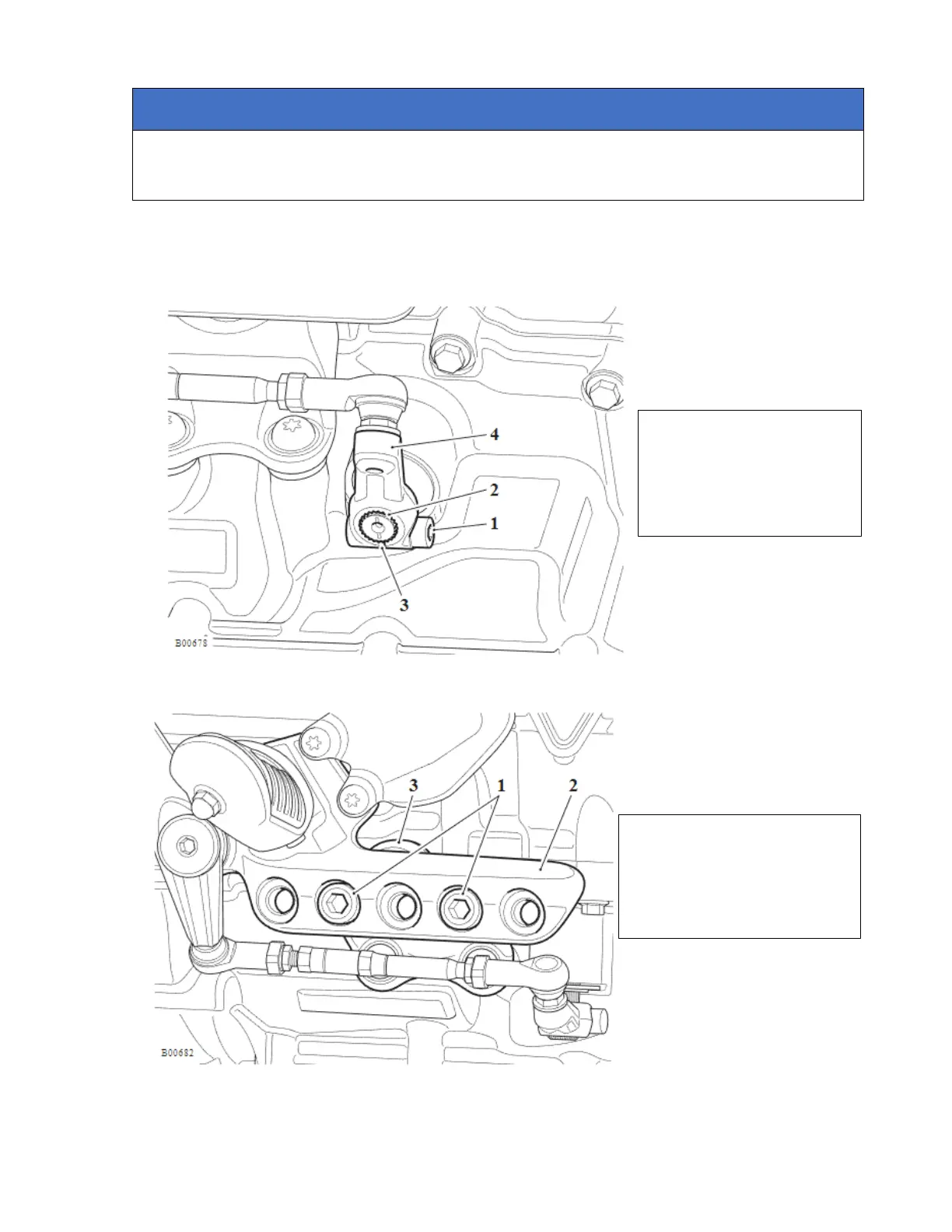 4
2
1
3
B00678

3
1
2
B00682