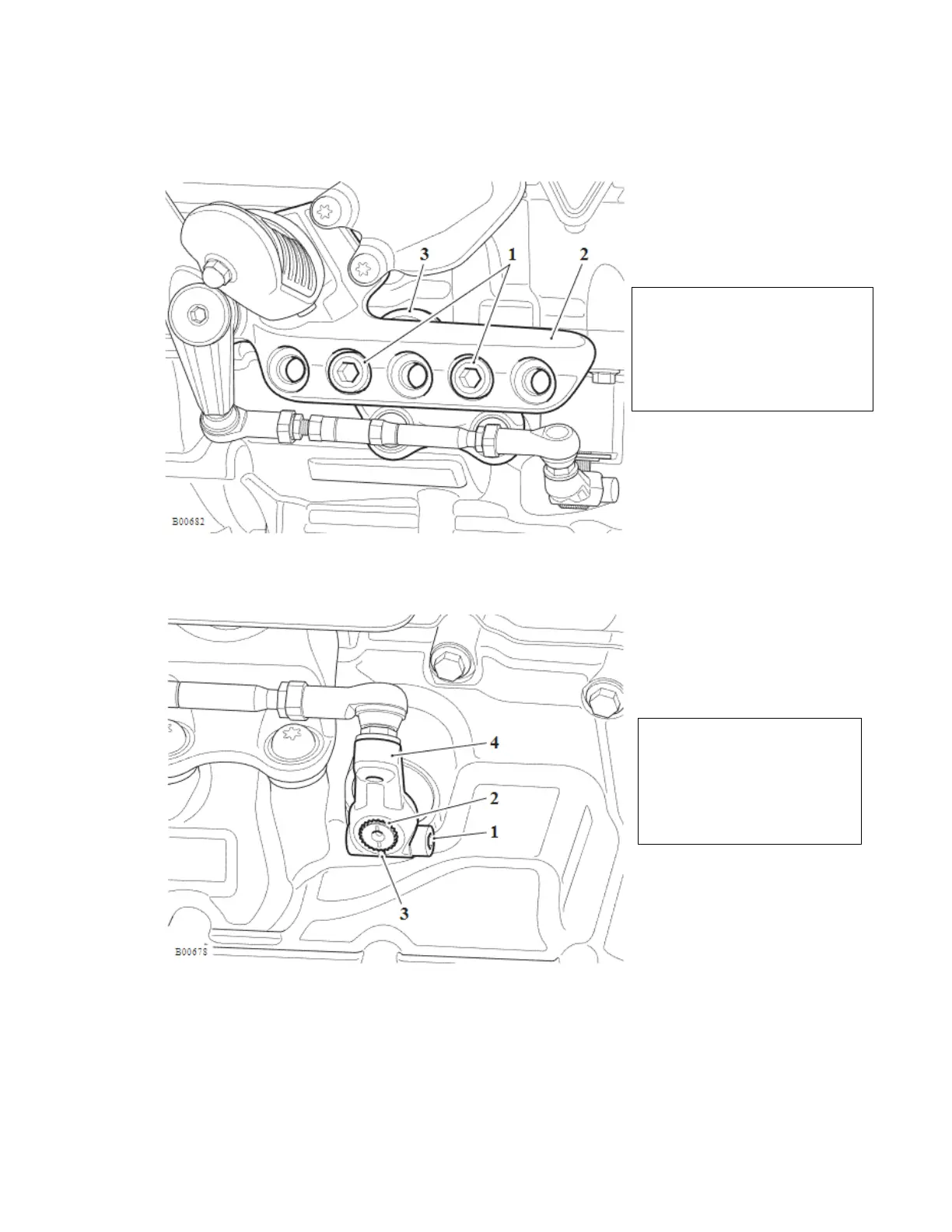 3
1
2
B00682

4
2
1
3
B00678