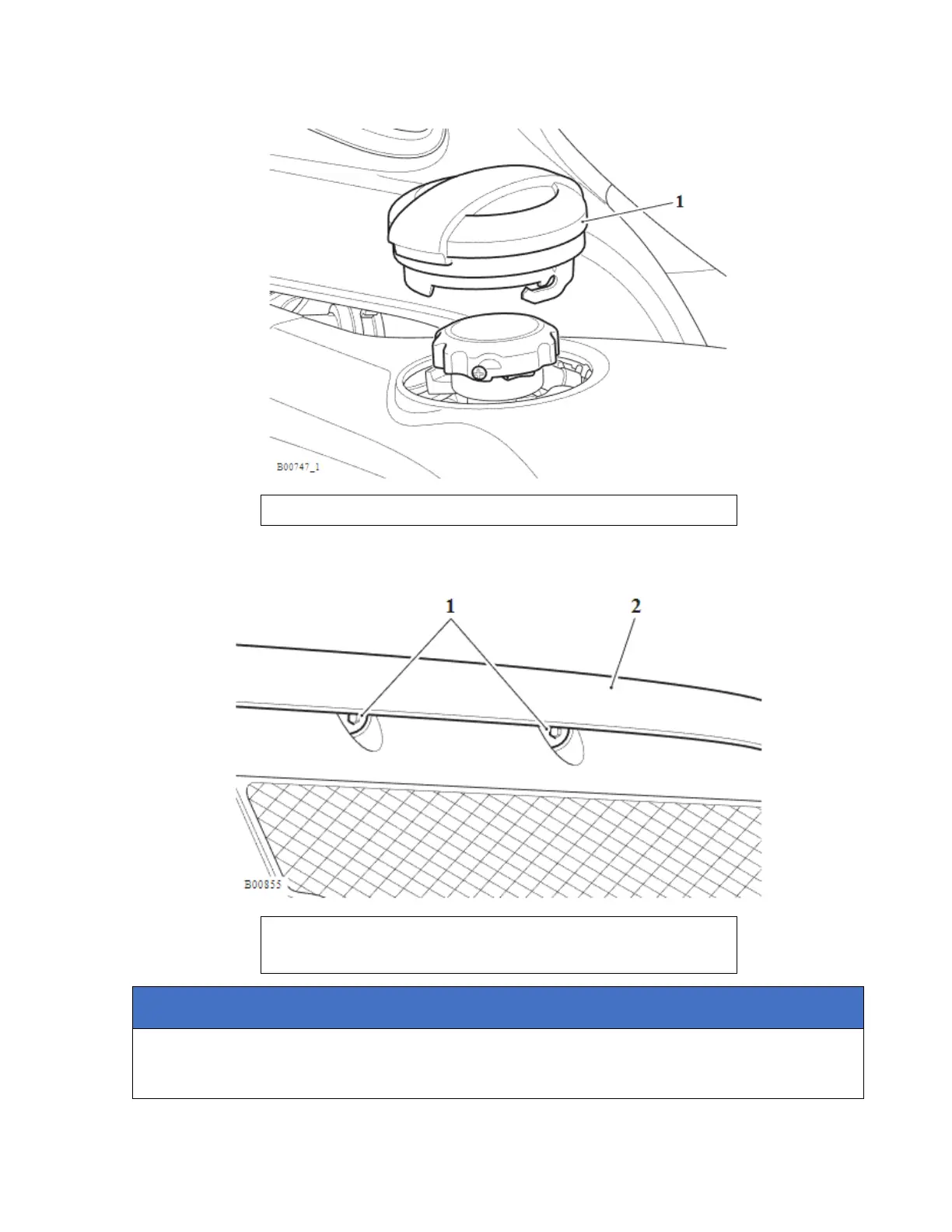 1

B00747_1

1

2

B00855