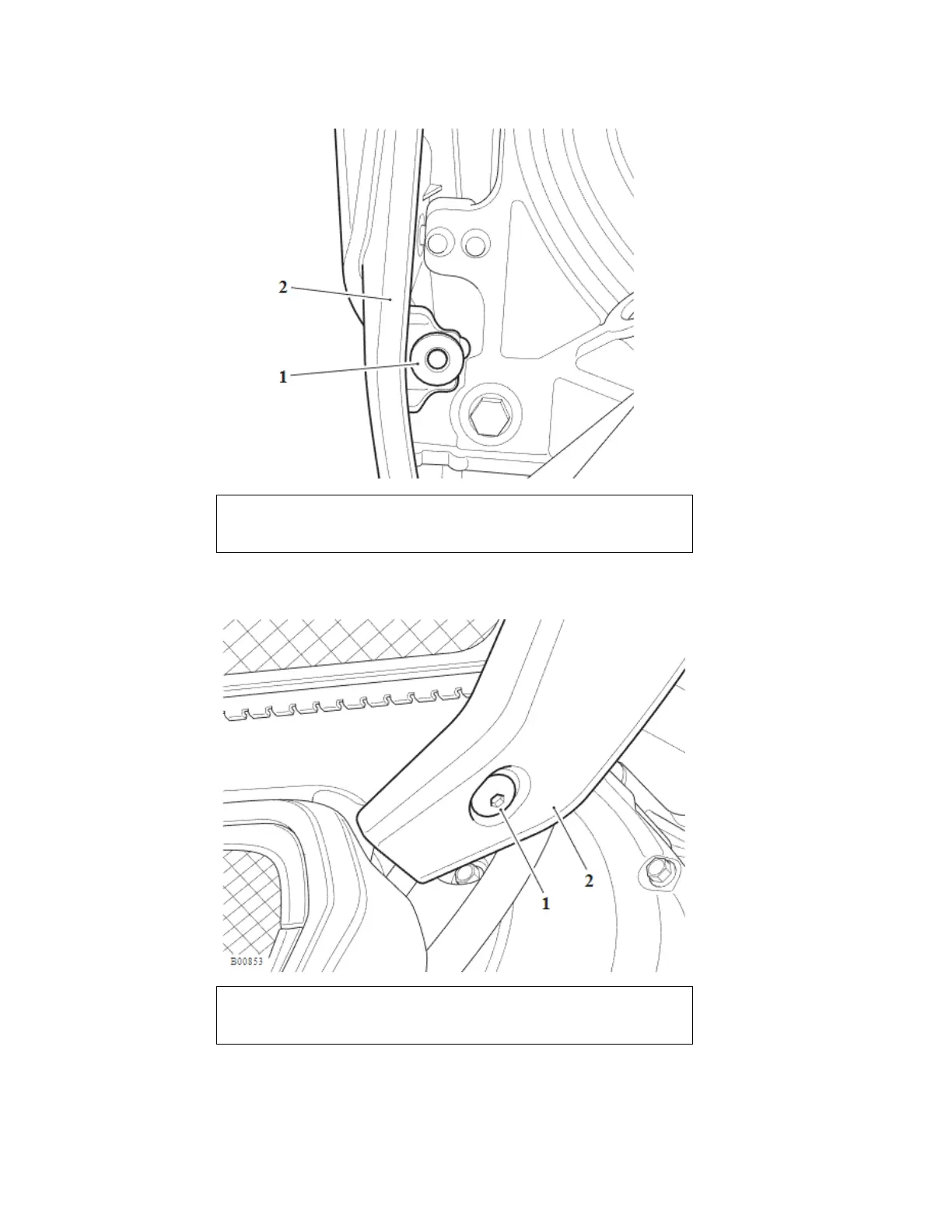 2

1

1

2

B00853