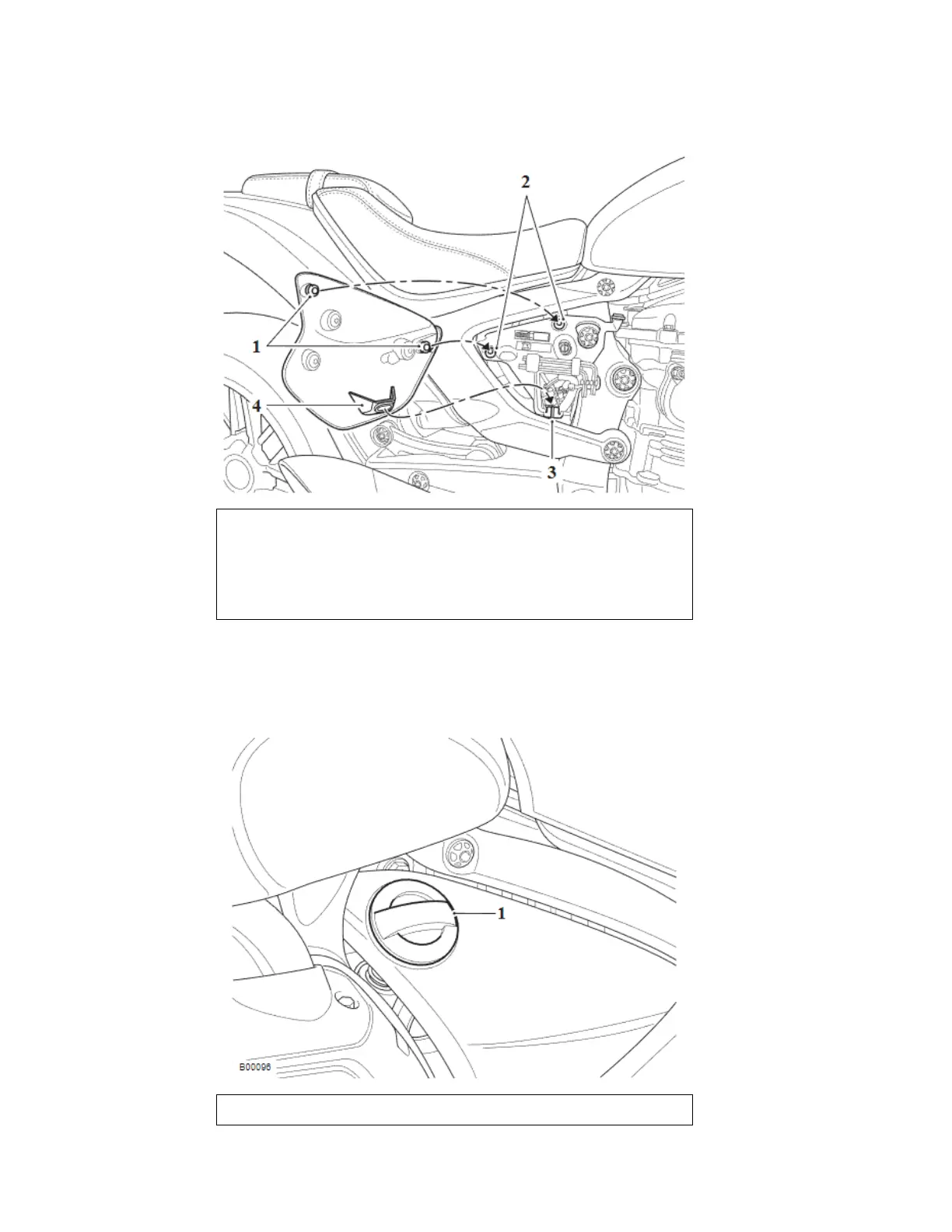 2

1

4

3

1

B00096