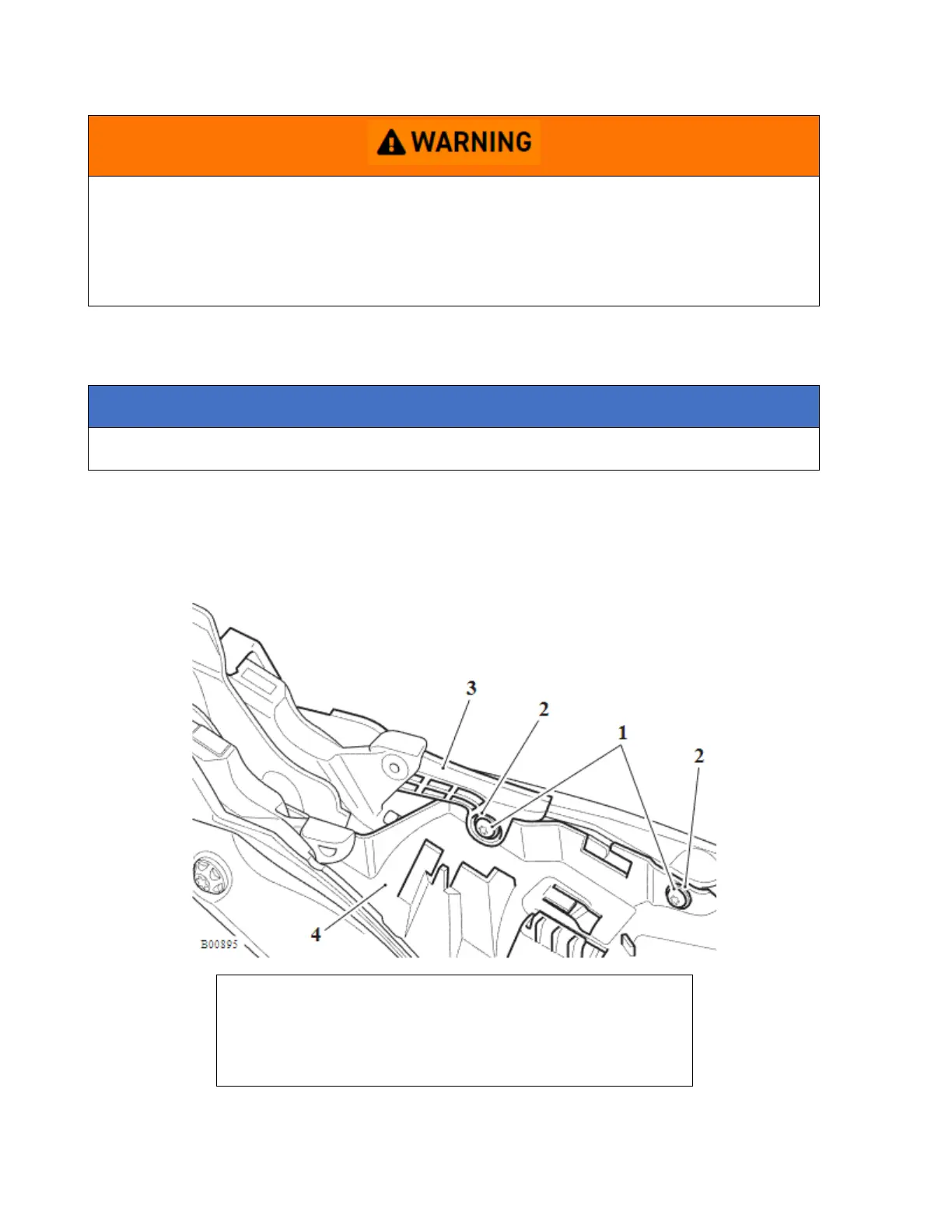 WARNING

3
2
1
2
4
B00895