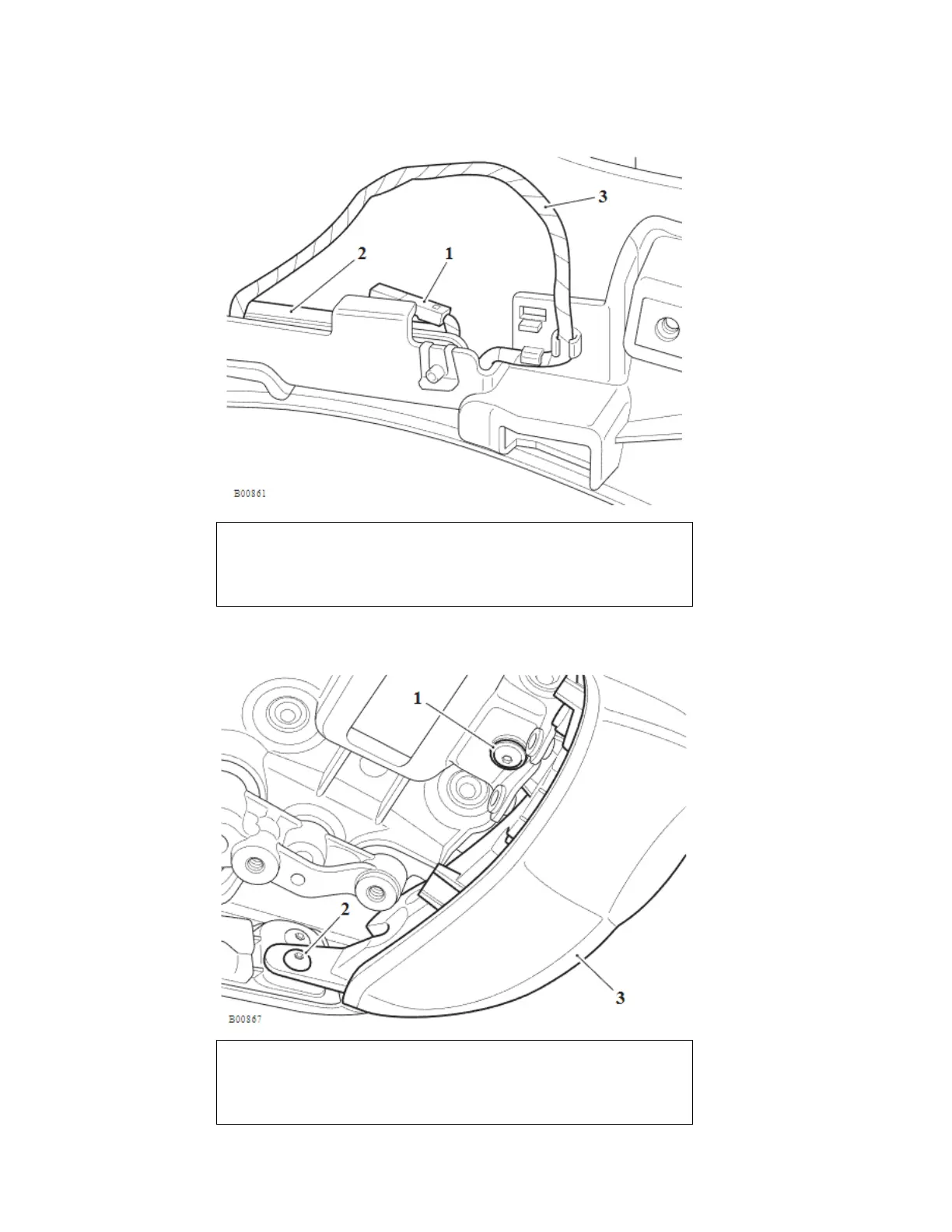 3
2
1
B00861

1
2
3
B00867