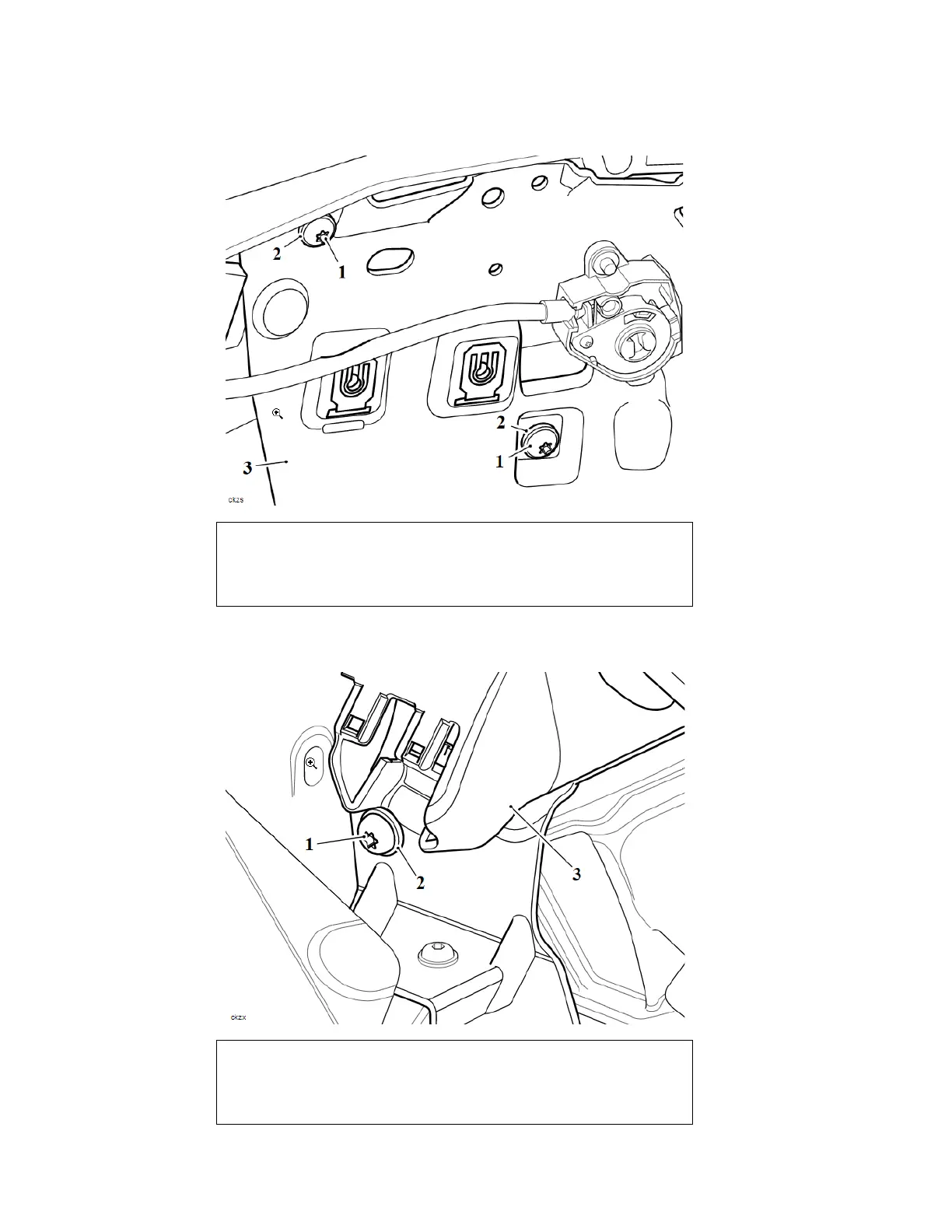 2
1
2
1
3
ckzs

1
2
3
ckzx