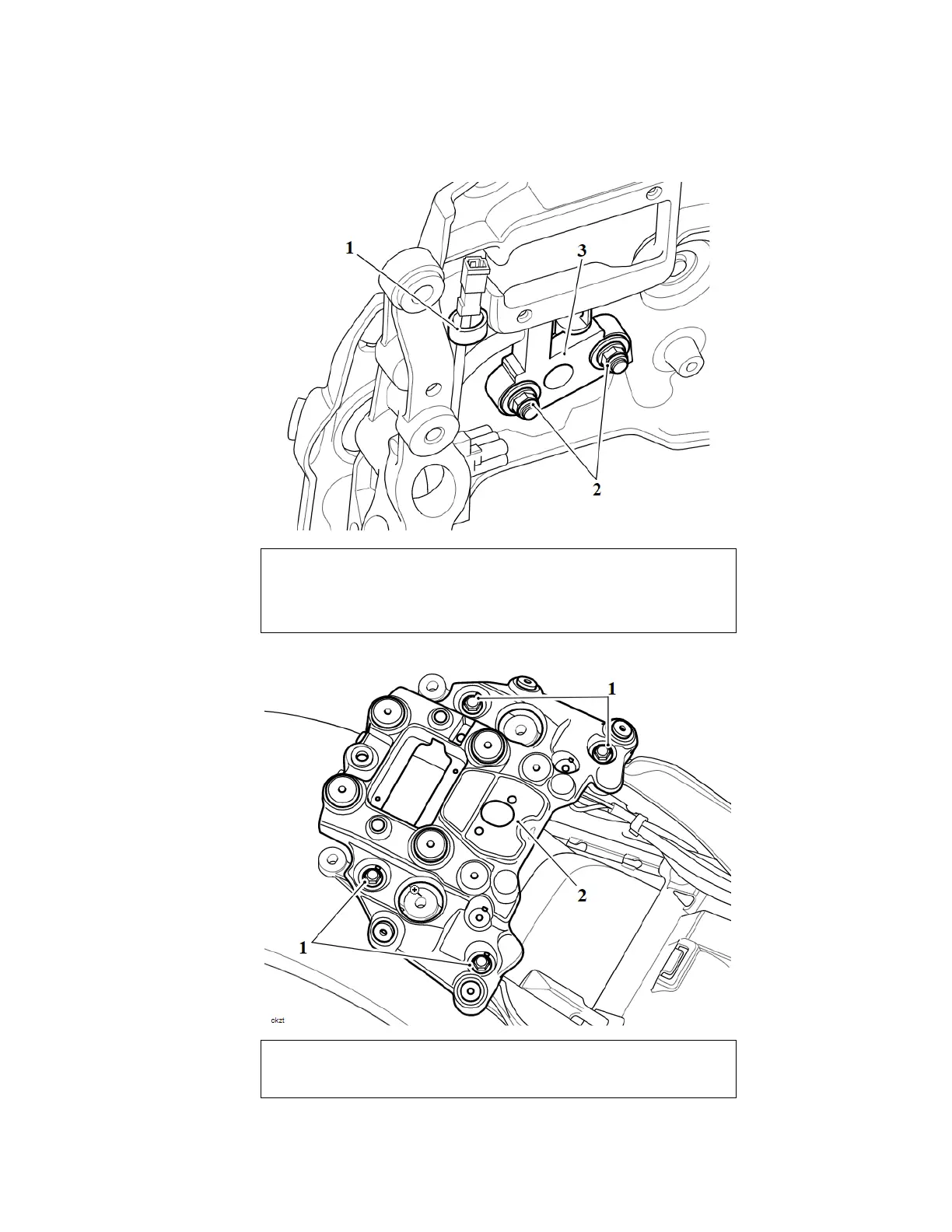 1
3
2

1
2
1
ckzt