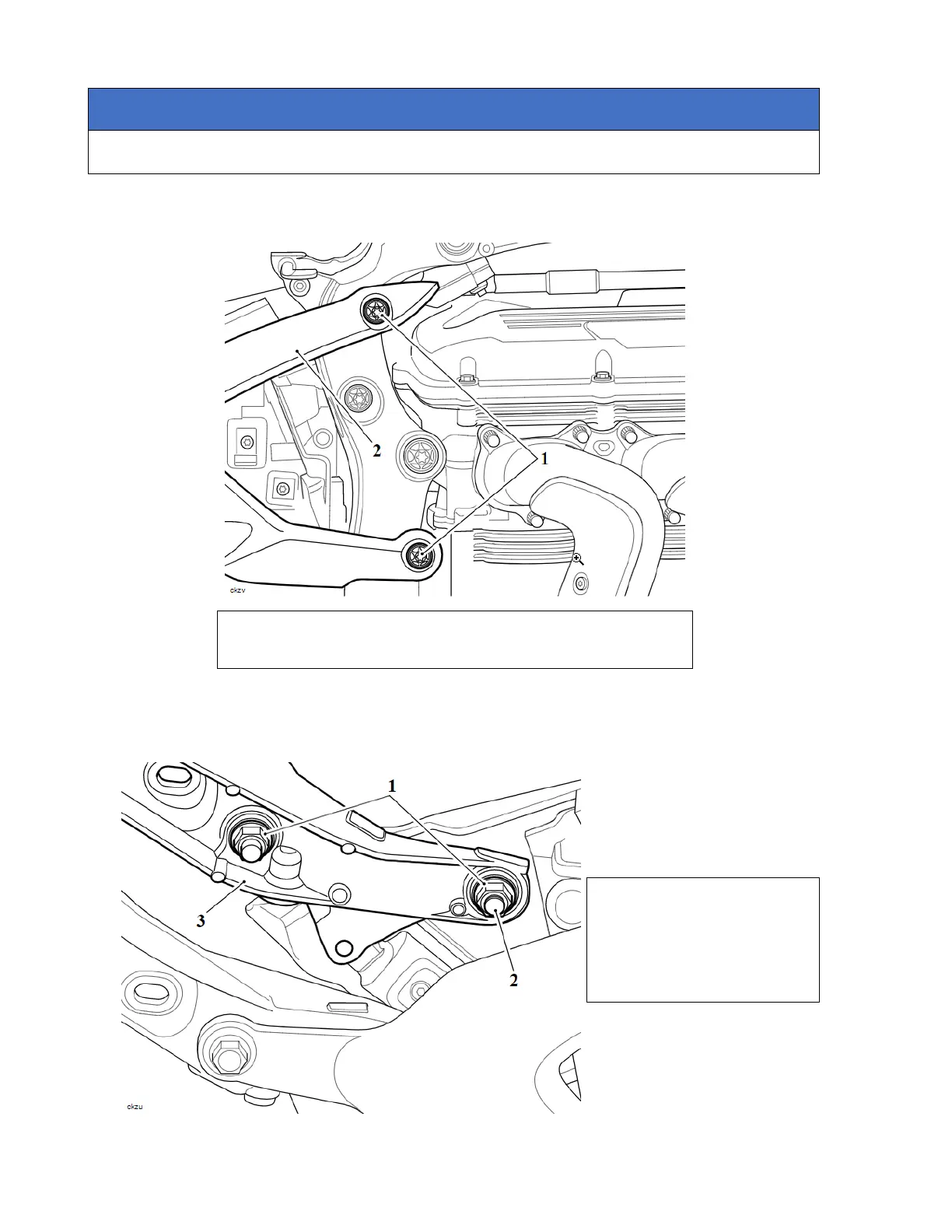 2

1

ckzv

1

3

2

ckzu