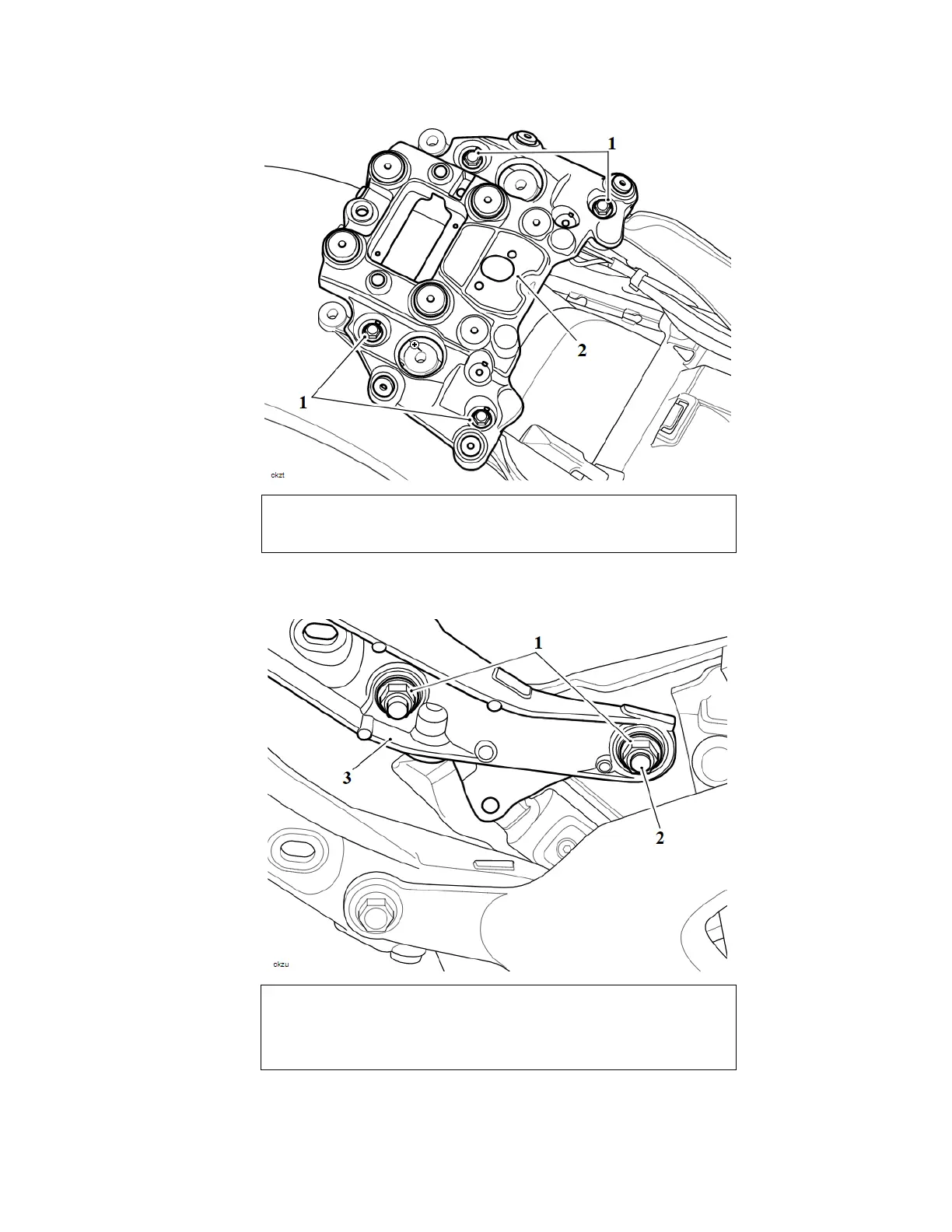 1

2

1

ckzt

1

3

2

ckzu