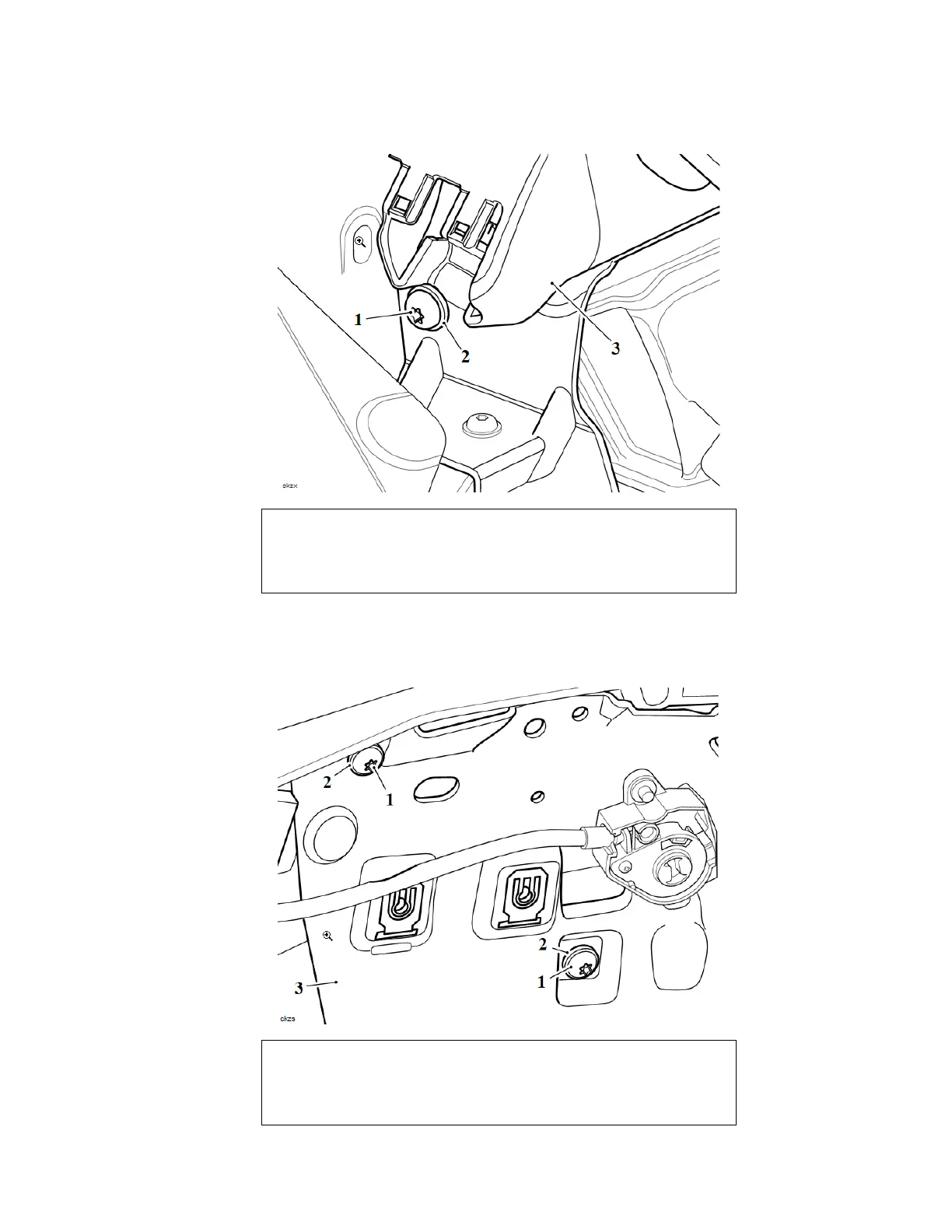 1
2
3
ckzx

2
1
2
1
3
ckzs