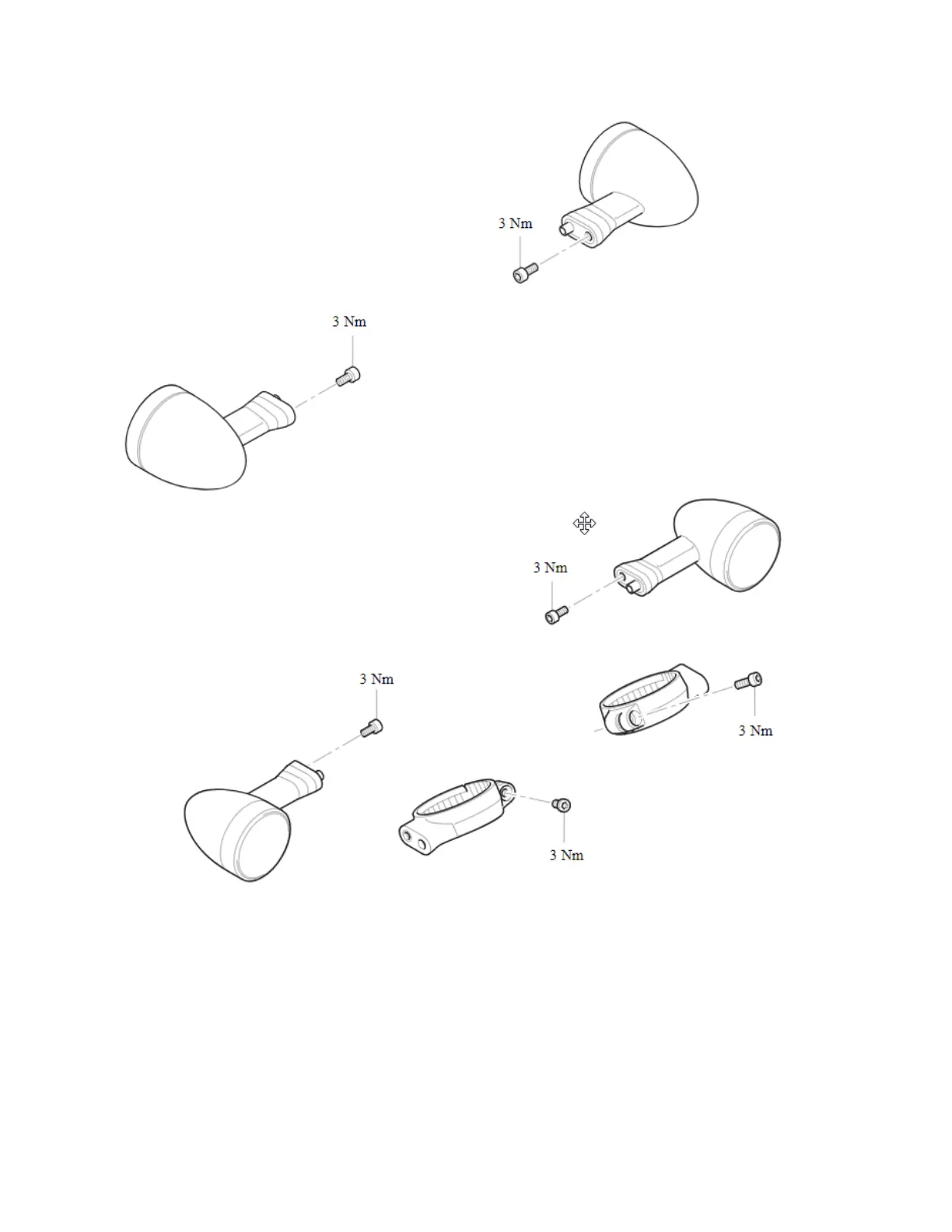 3 Nm

3 Nm

3 Nm

3 Nm

3 Nm

3 Nm