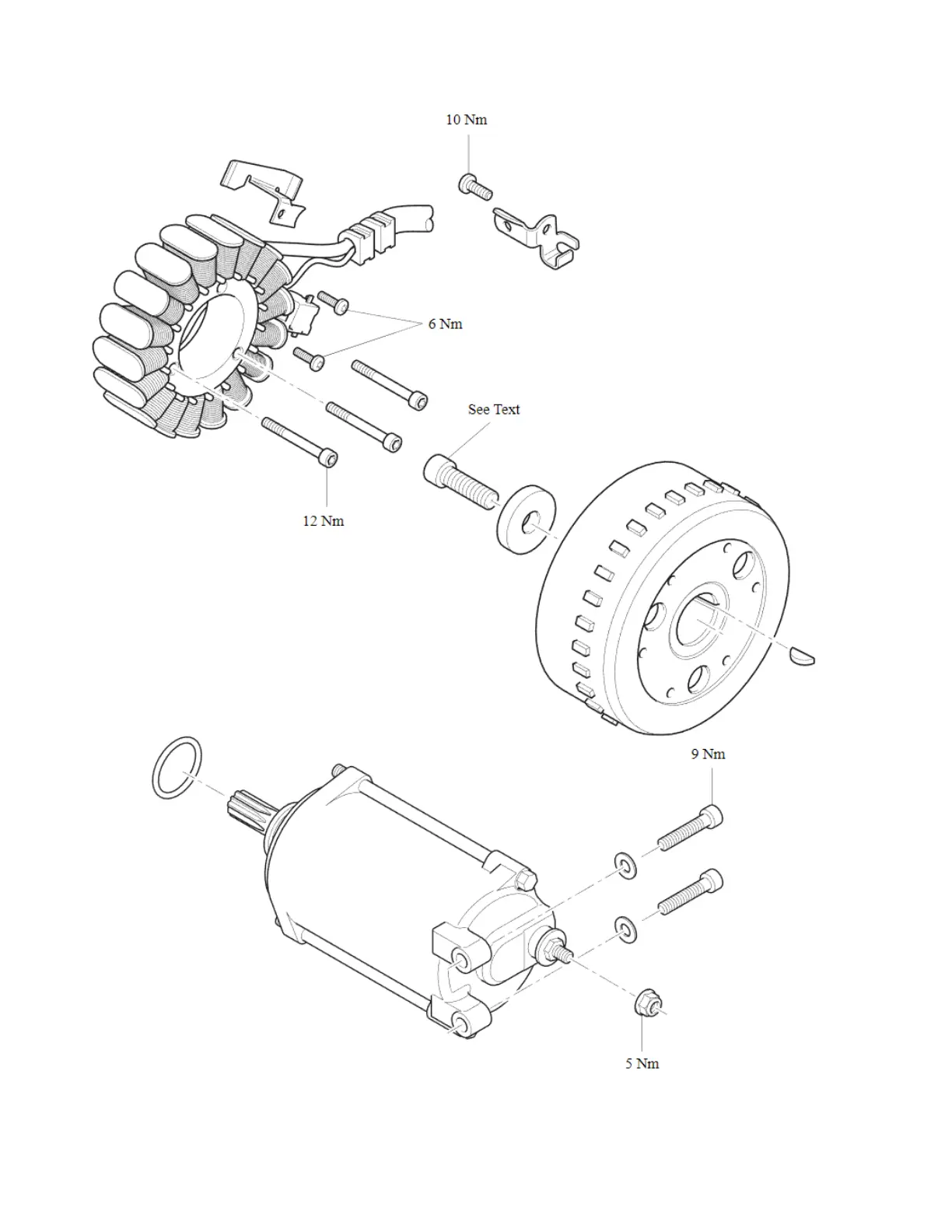 10 Nm

6 Nm

See Text

12 Nm

9 Nm

5 Nm