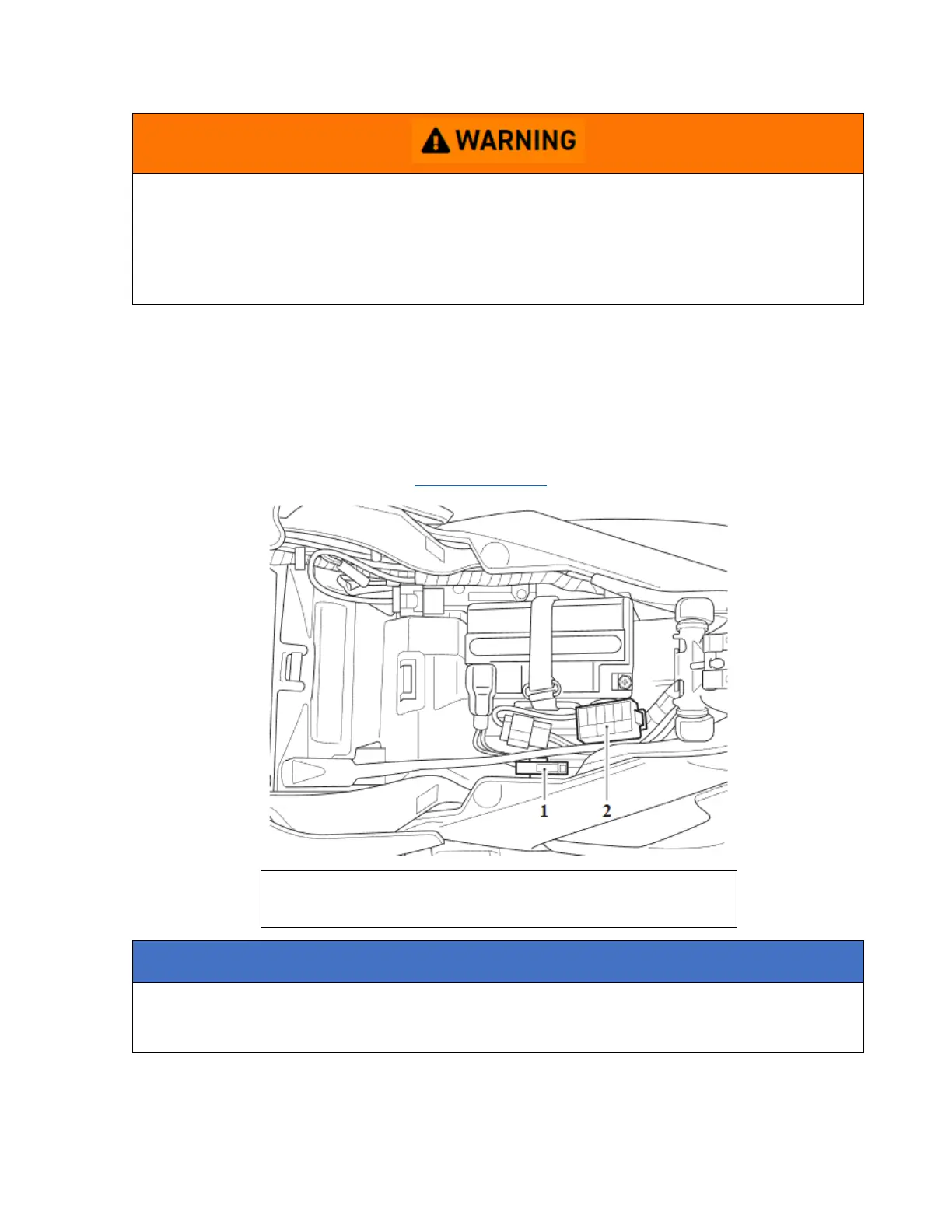 WARNING

1

2