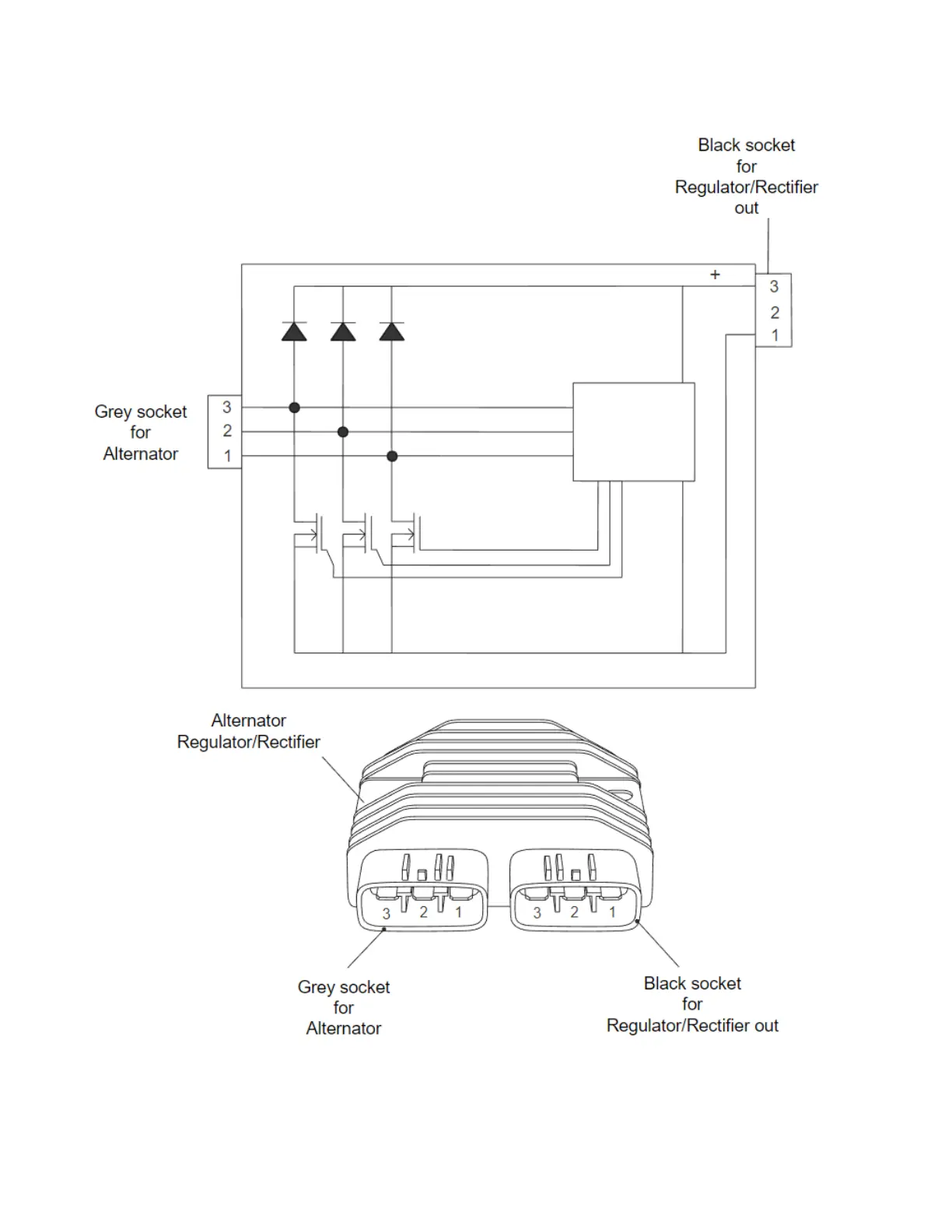 Black socket
for
Regulator/Rectifier
out

+

3
2
1

Grey socket
for
Alternator

3
2
1

Alternator
Regulator/Rectifier

3 2 1
3 2 1

Grey socket
for
Alternator

Black socket
for
Regulator/Rectifier out