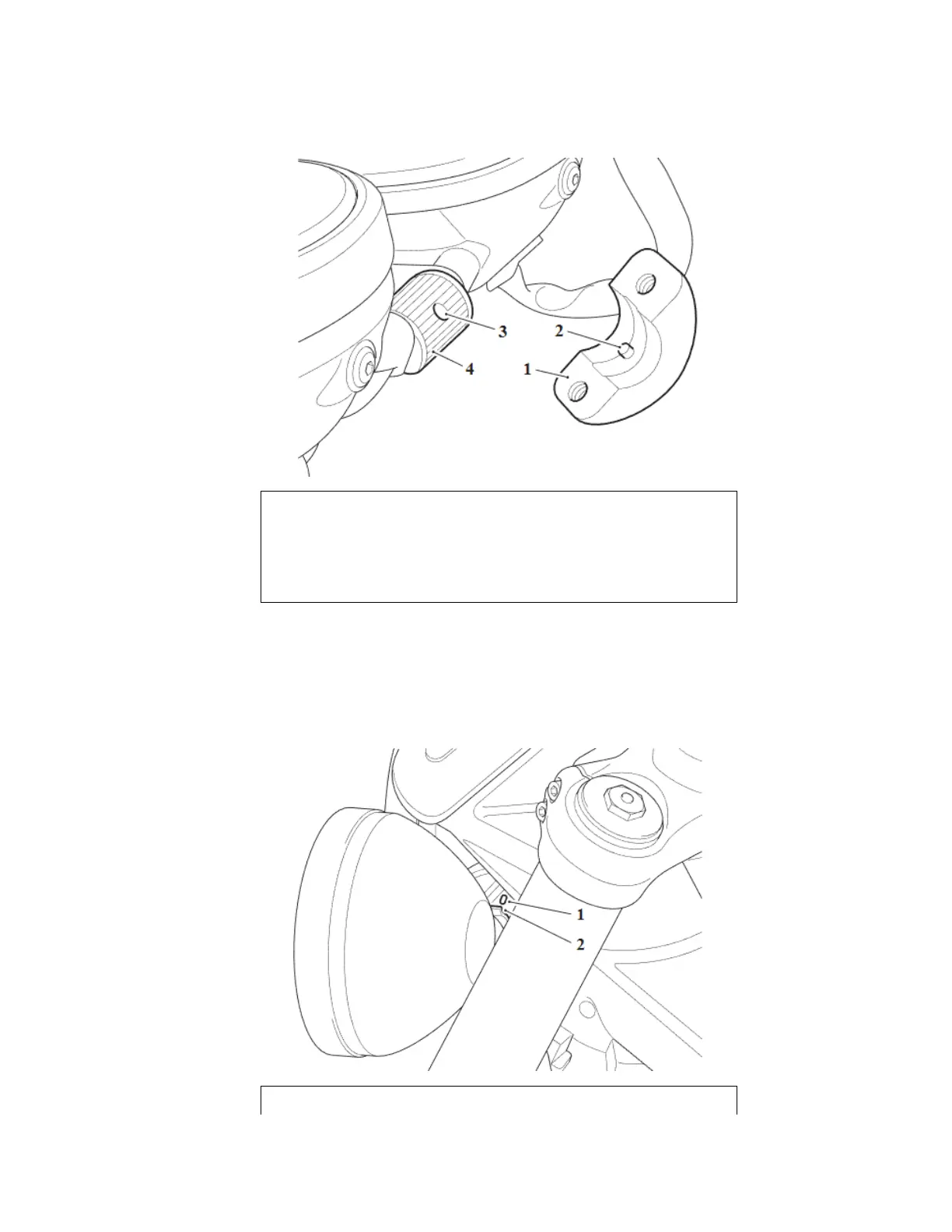 3
2
4
1

0
1
2