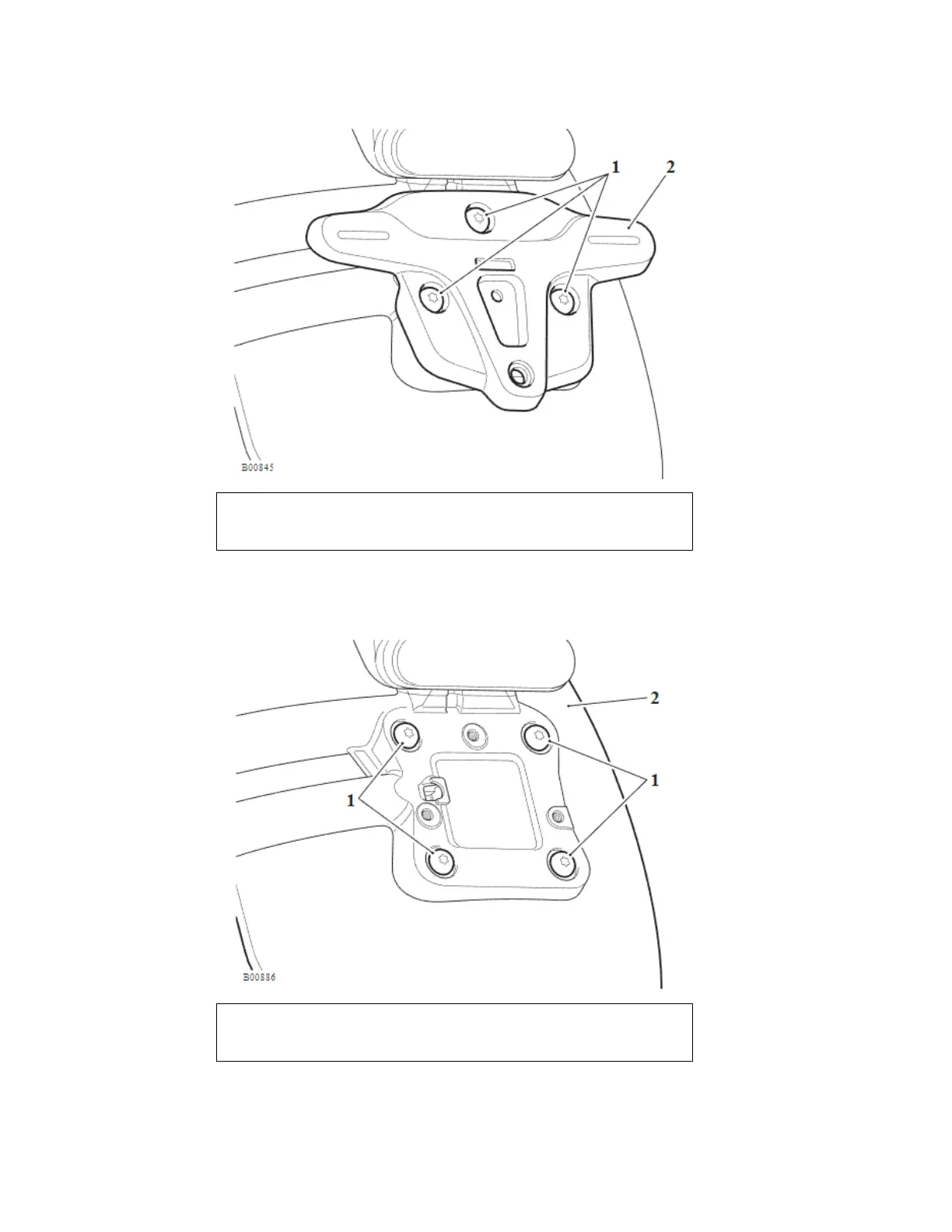 1
2
B00845

2
1
1
B00886