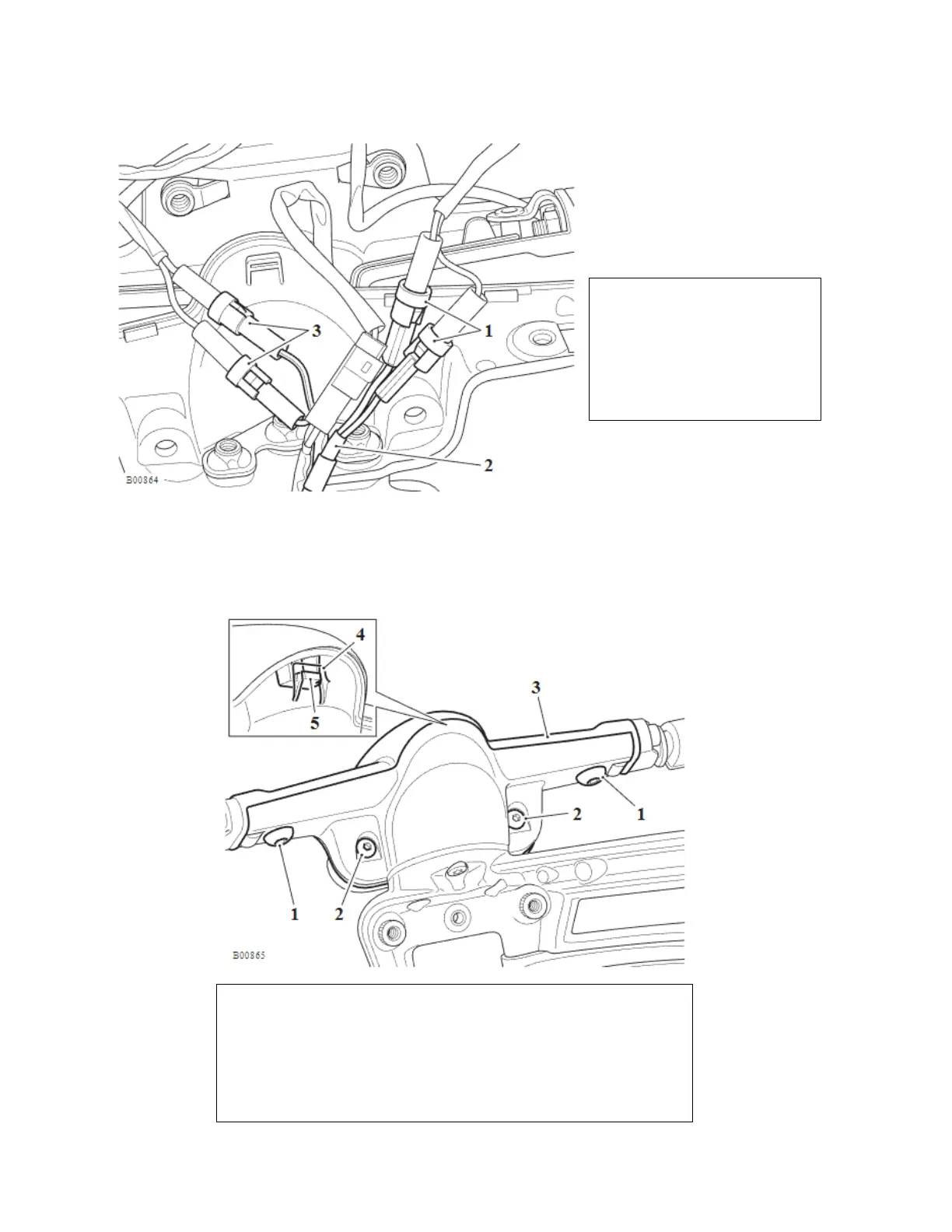 3

1

2

B00864

4

5

3

2

1

1

2

B00865