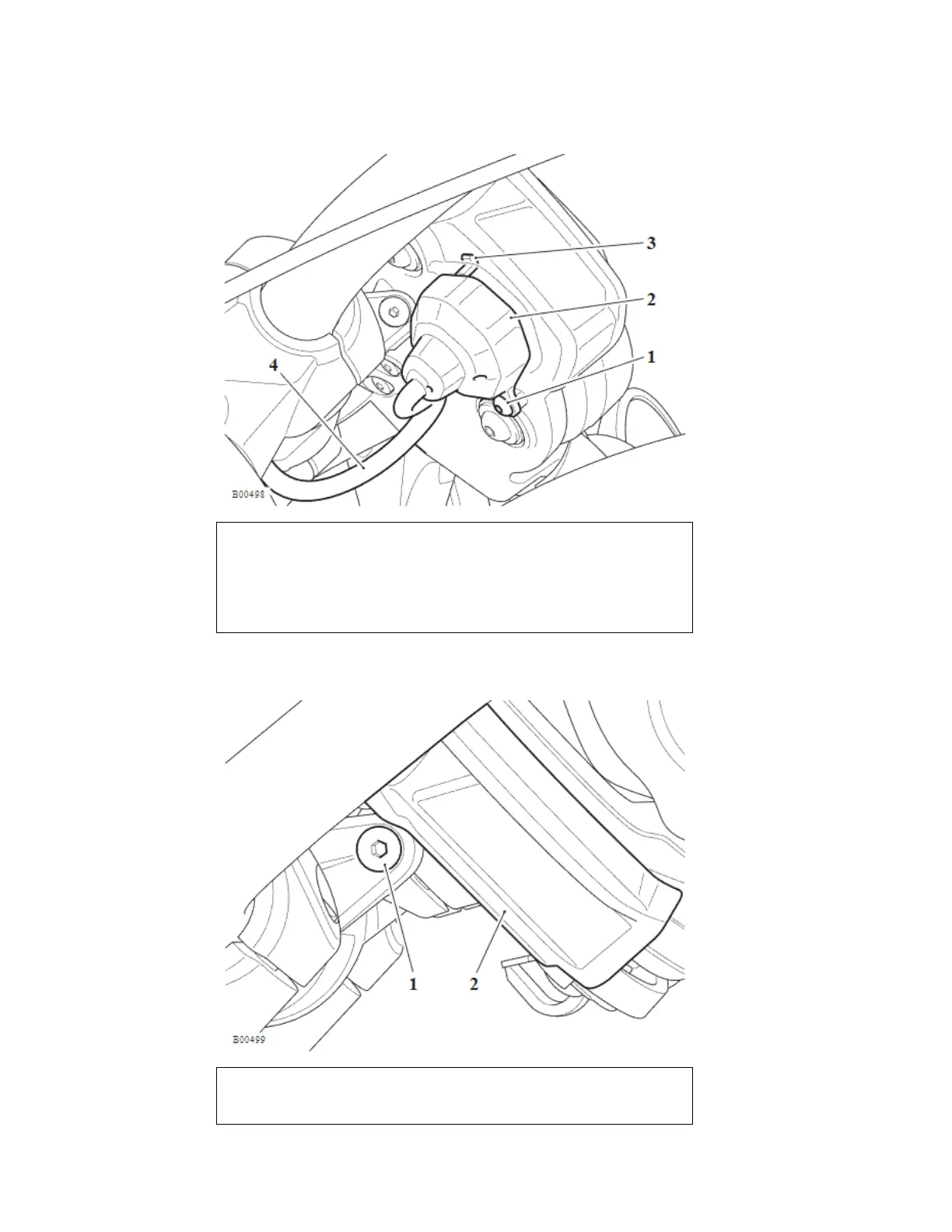 3
2
1
4
B00498

1
2
B00499