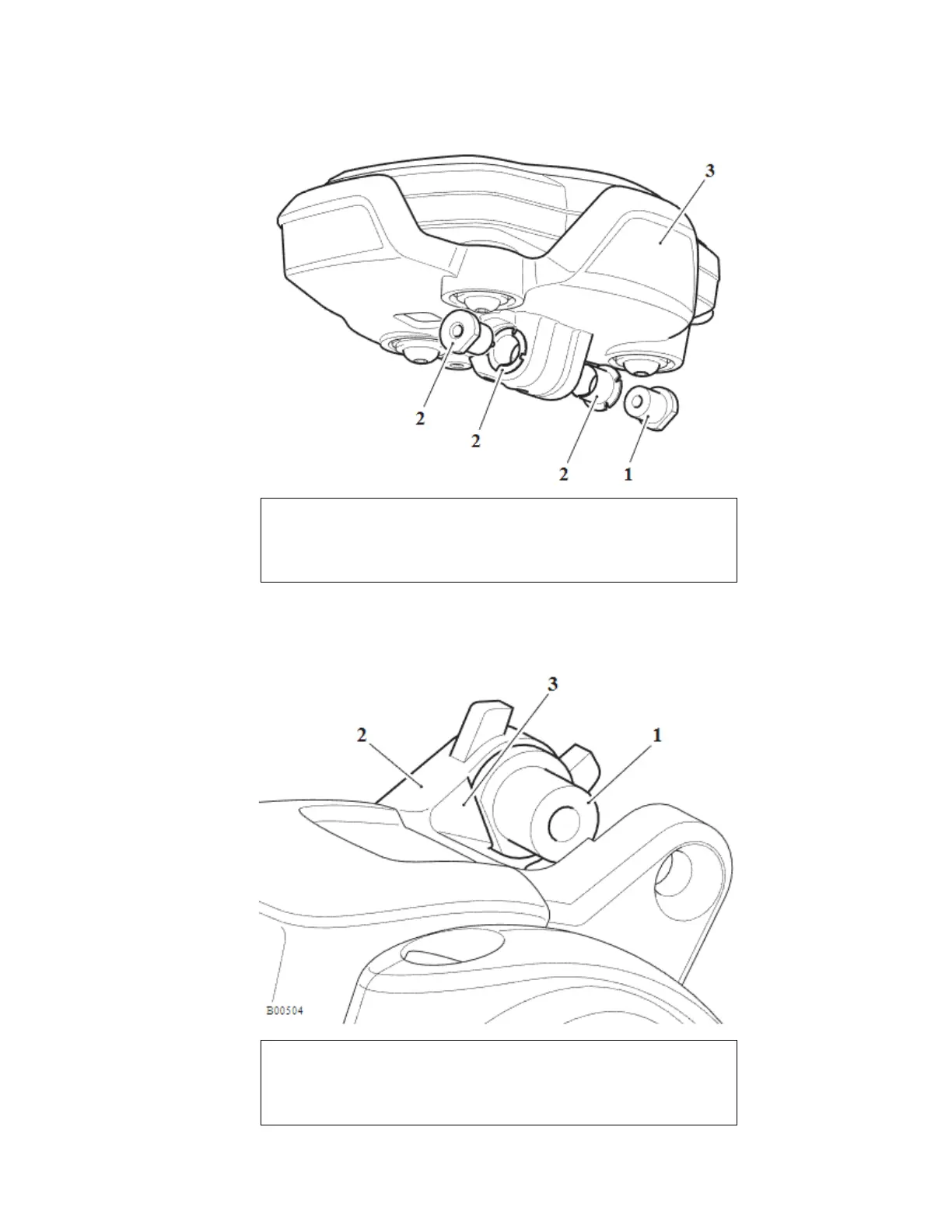 3

2

2

2

1

3

2

1

B00504