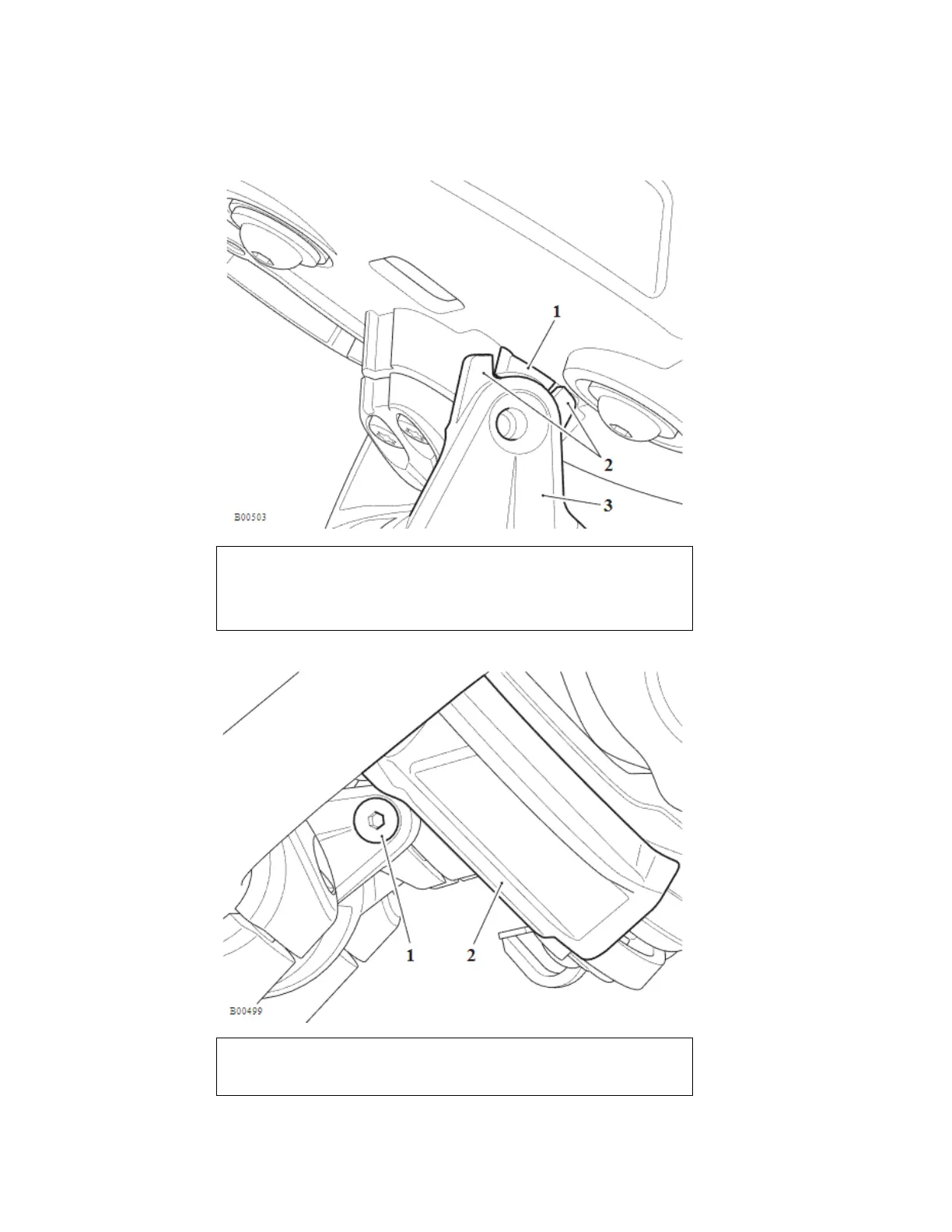 1
2
3
B00503

1
2
B00499