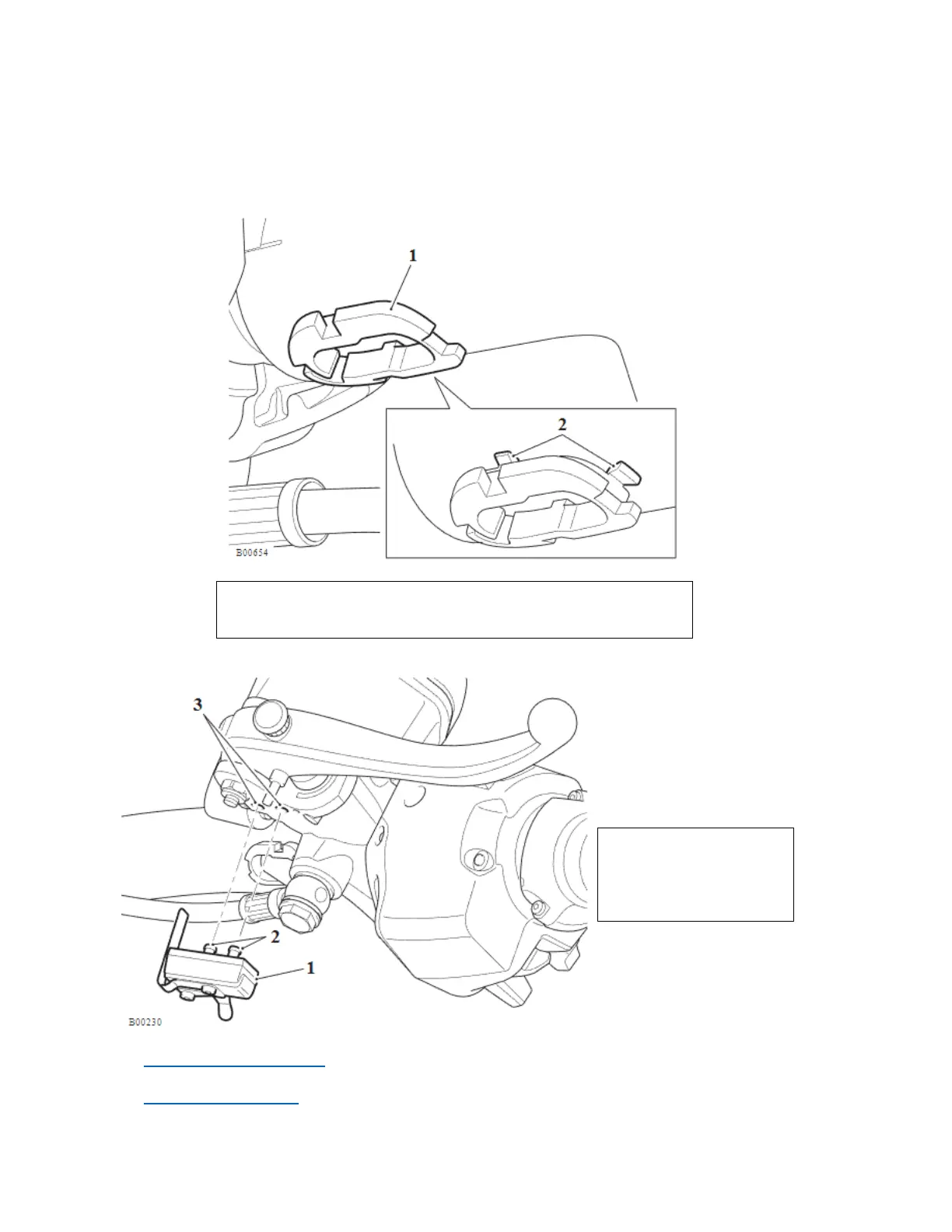 1

2

B00654

3

2

1

B00230