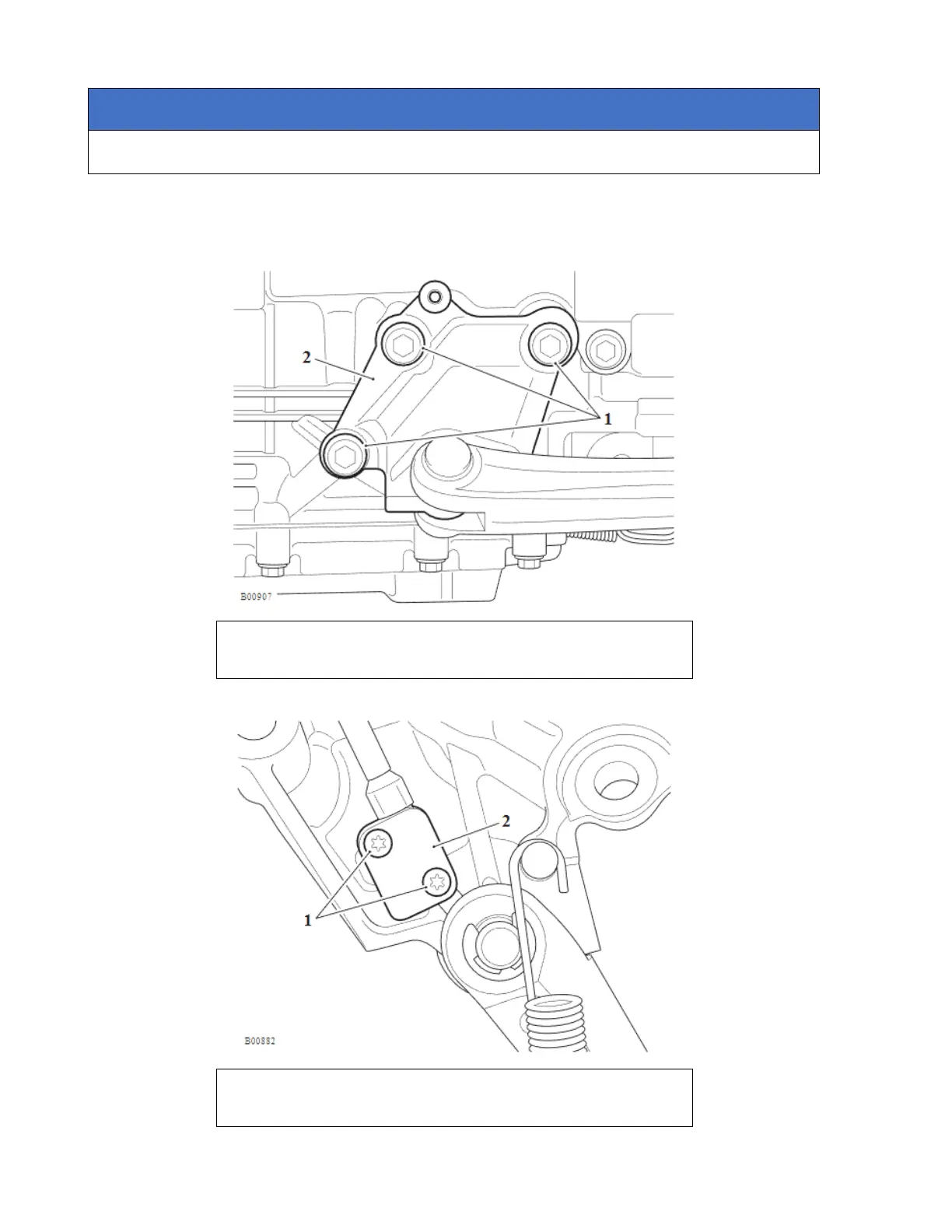 2

1

B00907

2

1

B00882