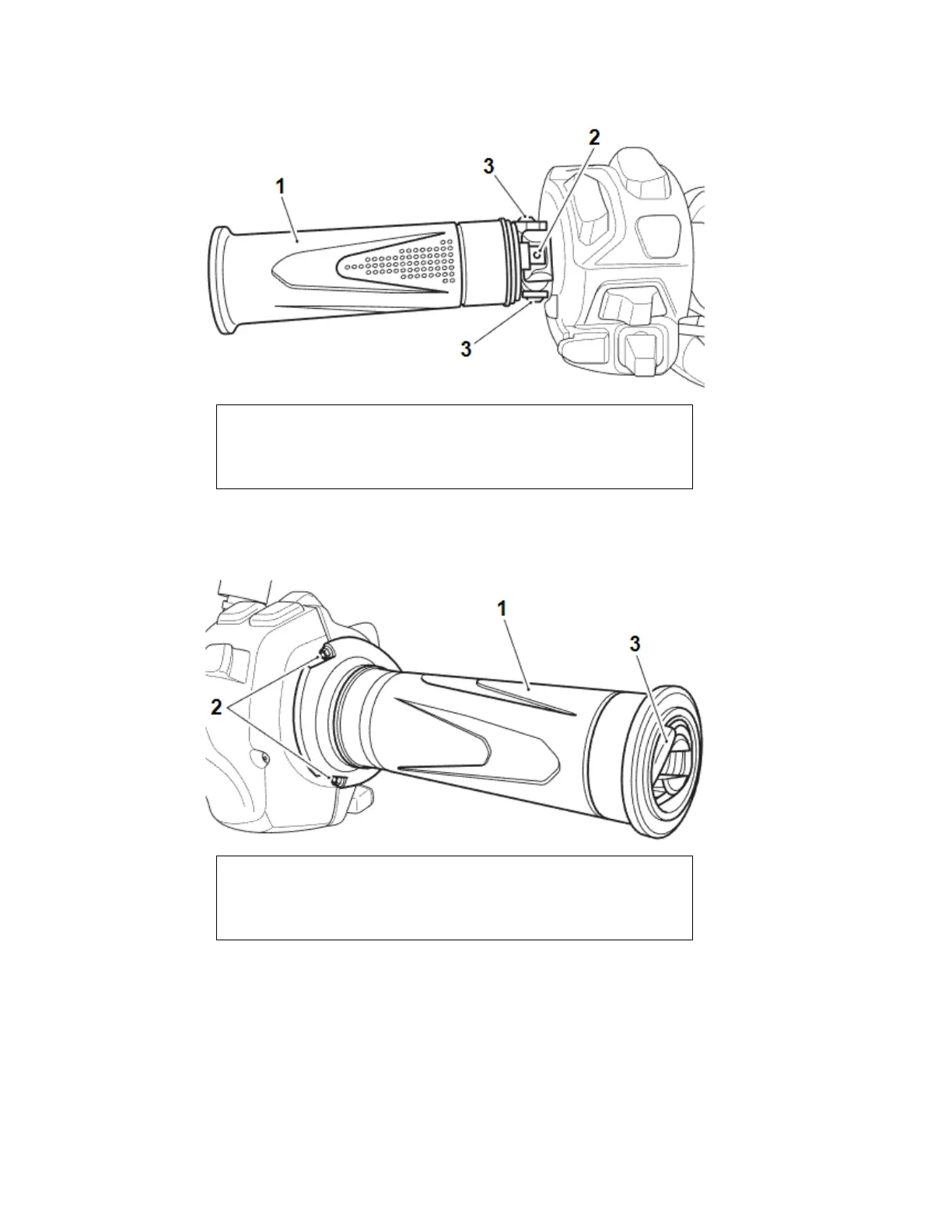 1
2
3
3

1
2
3