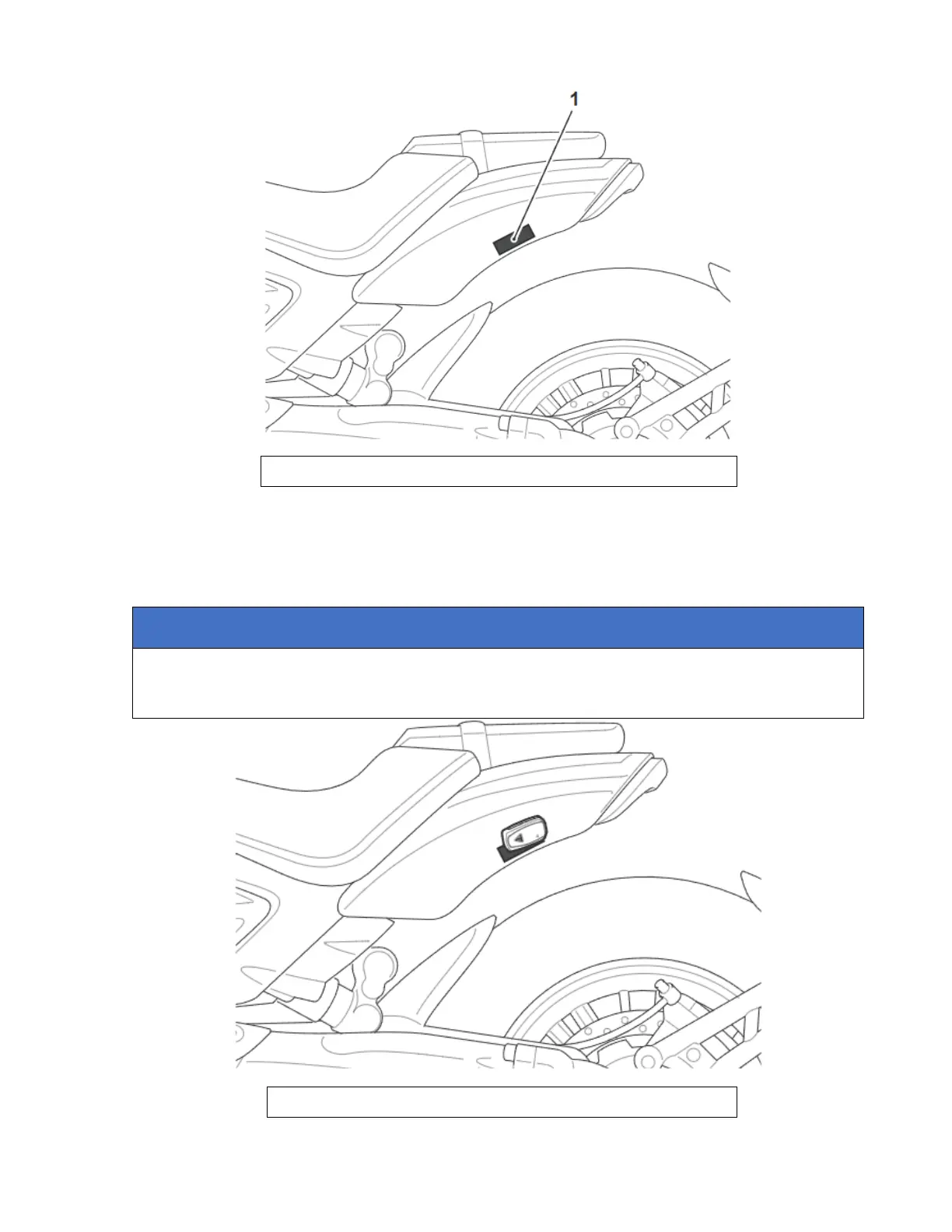 1