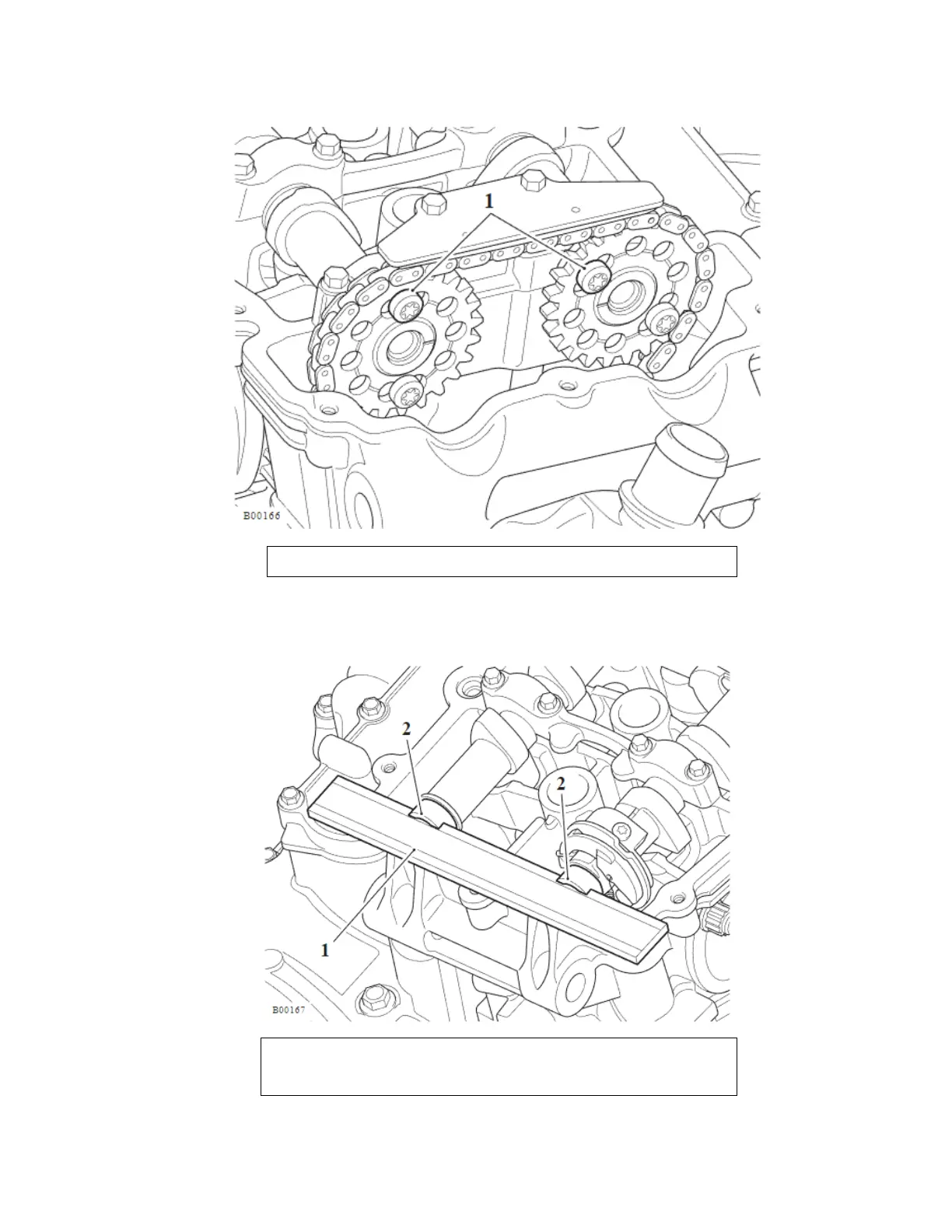 1

B00166

2

2

1

B00167