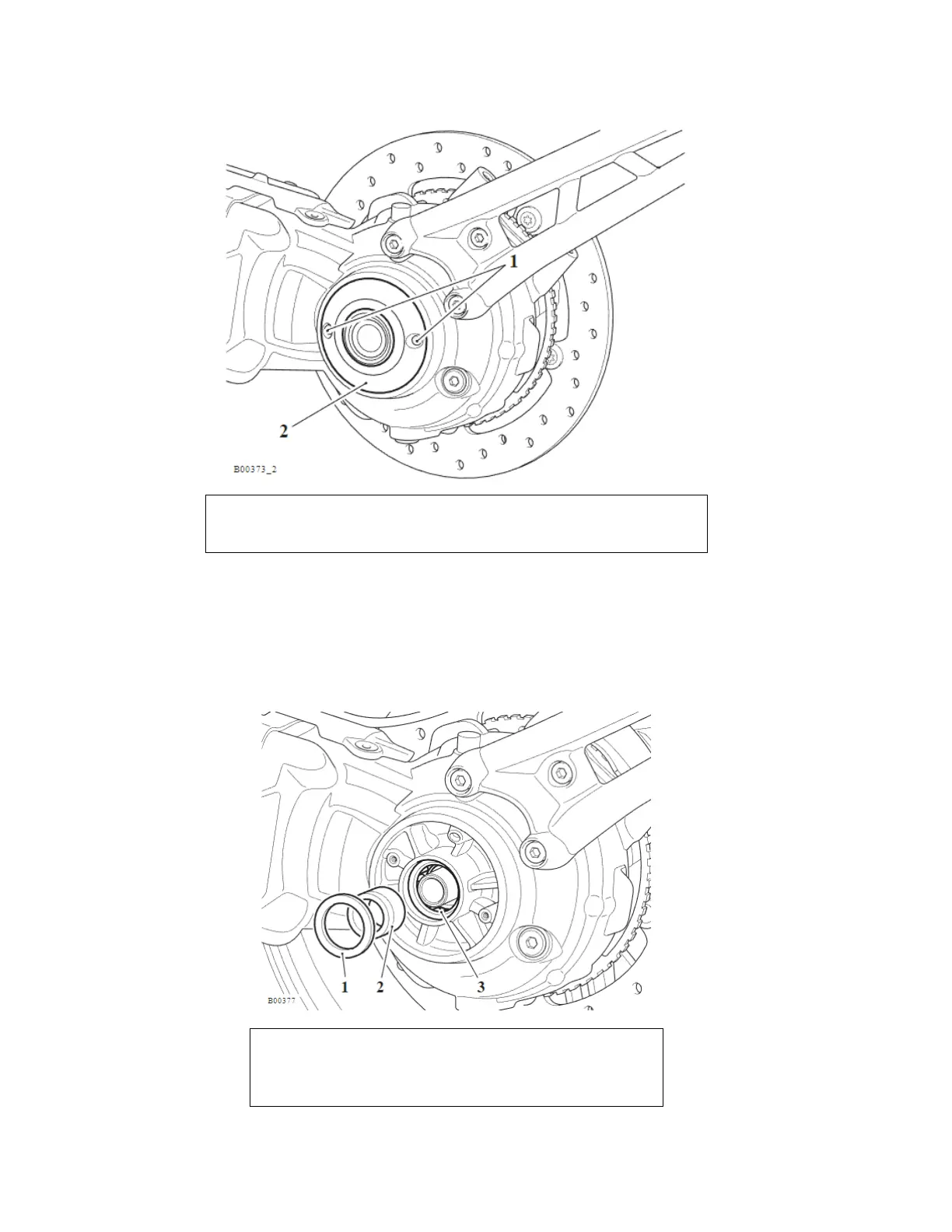 1

2

B00373_2

1 2 3

B00377